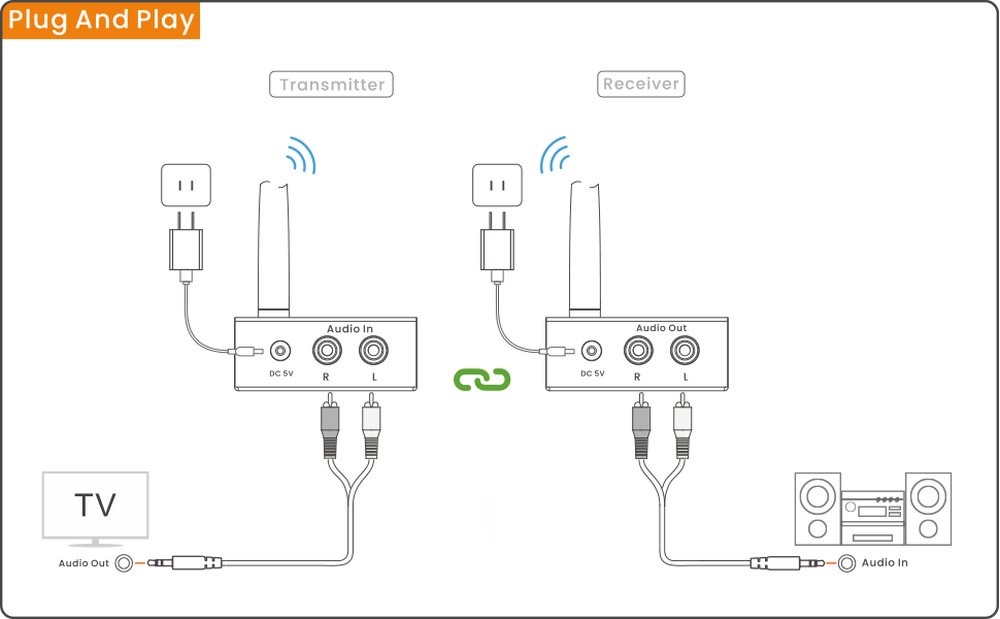 Plug And Play

Transmitter

Audio In

DC 5V

R

L

TV

Audio Out

Receiver

Audio Out

DC 5V

R

L

Audio In