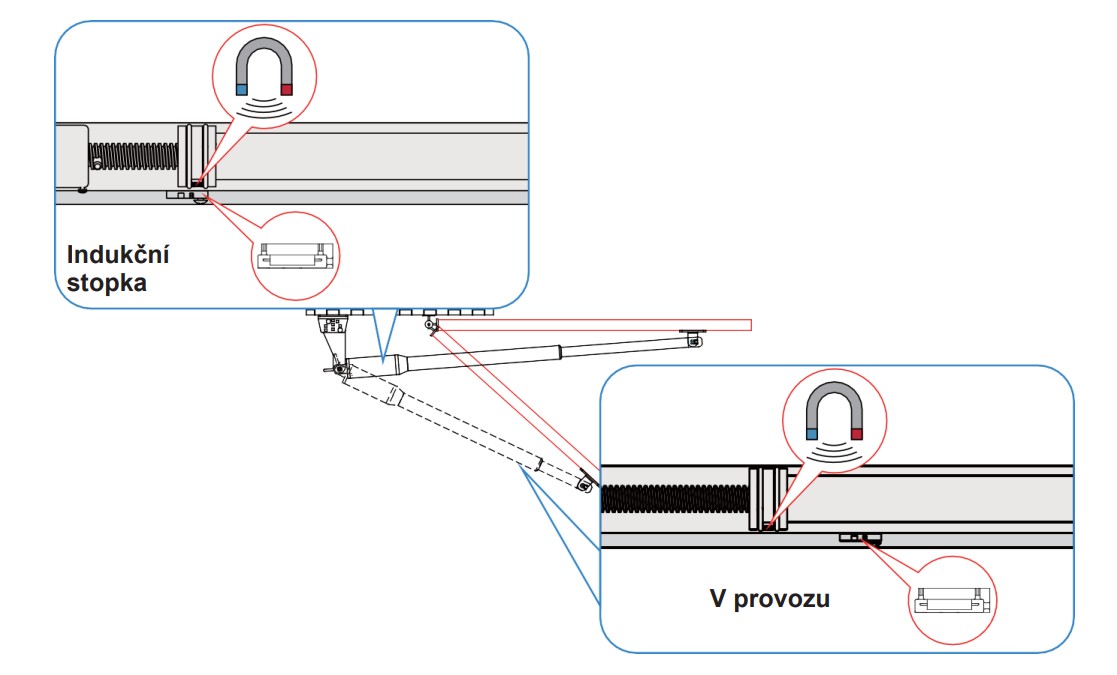 Indukční stopka

V provozu