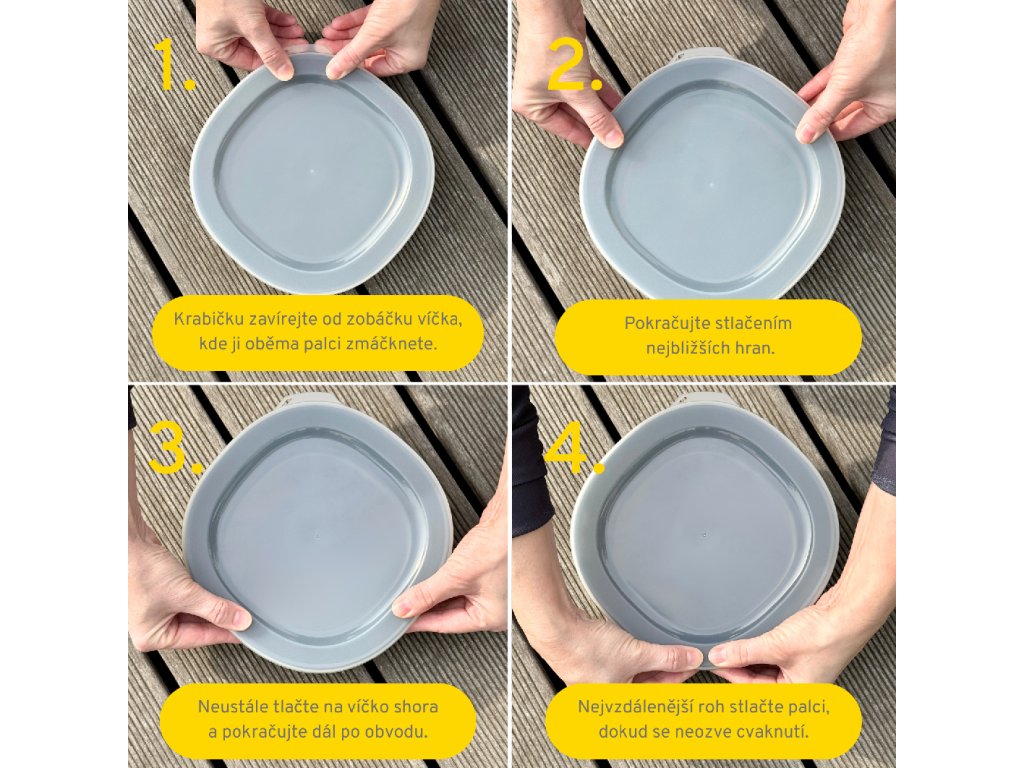 1.

Krabičku zavírejte od zobáčku víčka, kde ji oběma palci zmáčknete.

2.

Pokračujte stlačením nejbližších hran.

3.

Neustále tlačte na víčko shora a pokračujte dál po obvodu.

4.

Nejvzdálenější roh stlačte palci, dokud se neozve cvaknutí.