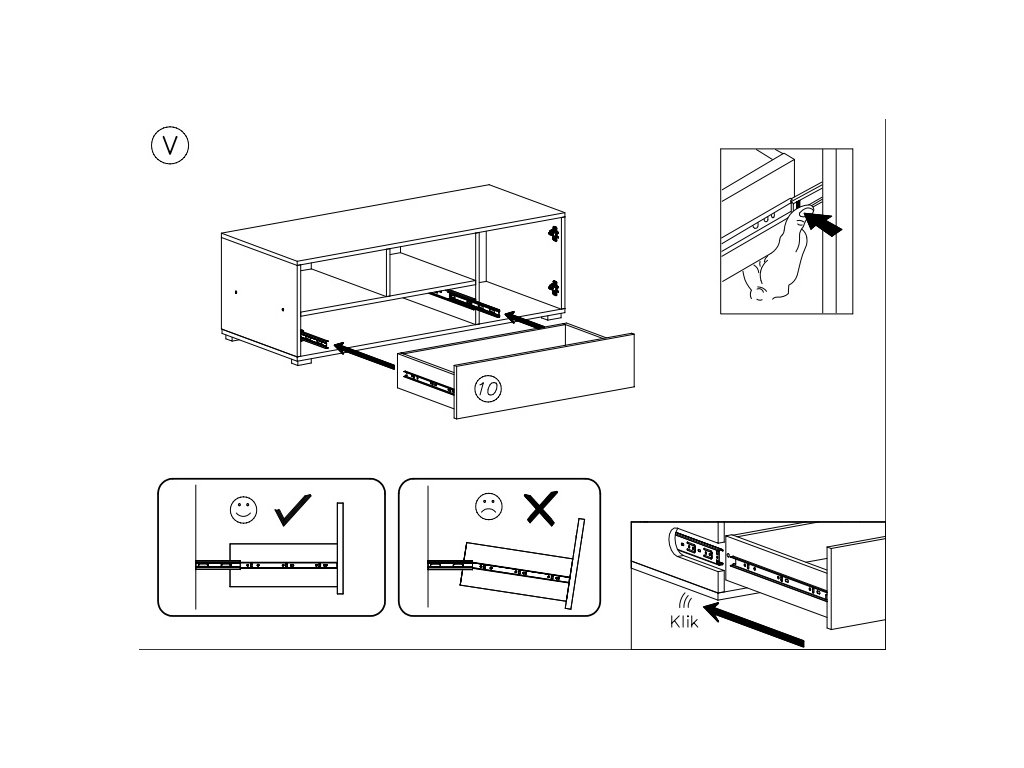 V

10

Klik