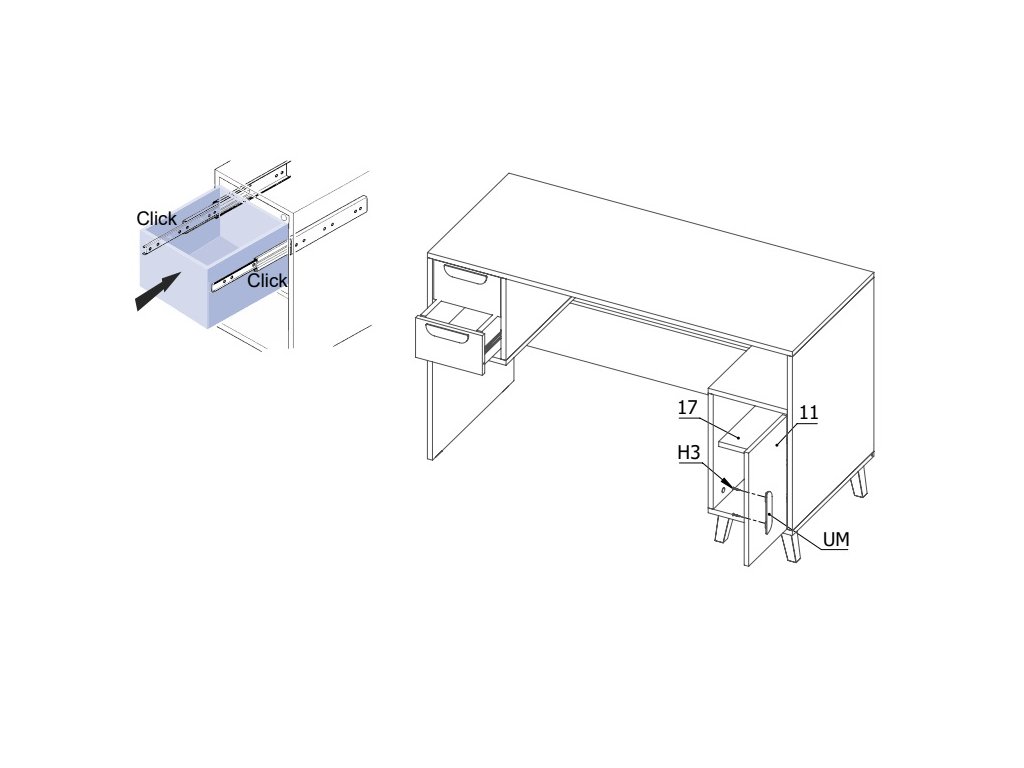 Click
Click
17
11
H3
UM