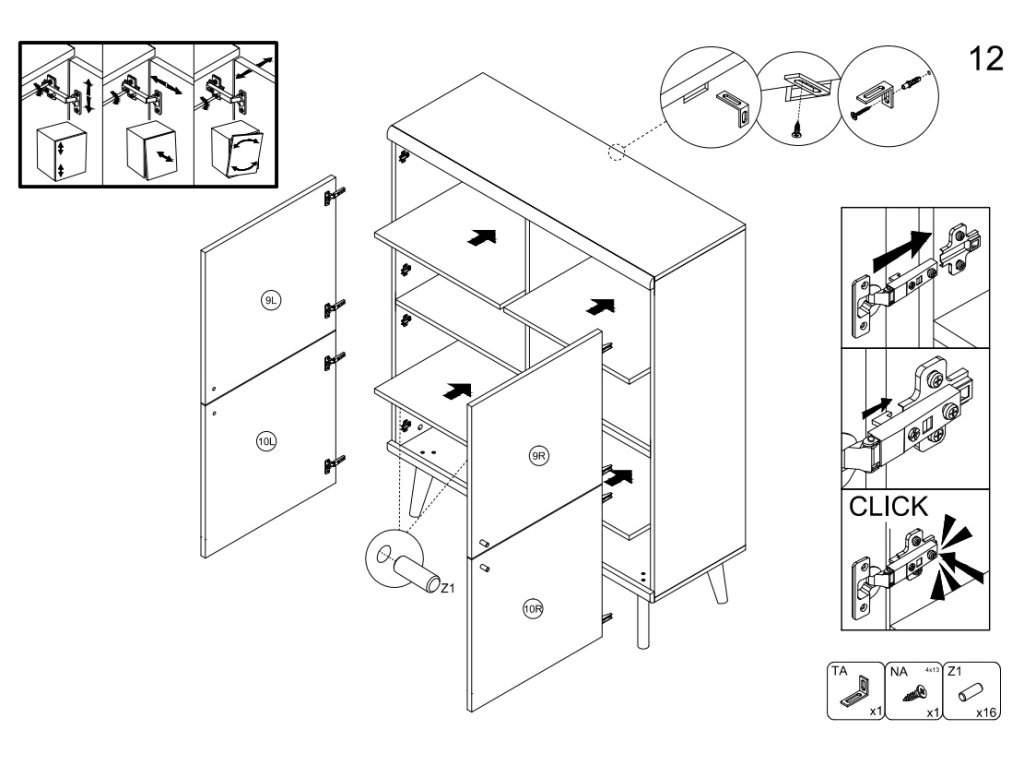 12

9L

10L

9R

10R

Z1

CLICK

TA
x1

NA
4x13
x1

Z1
x16