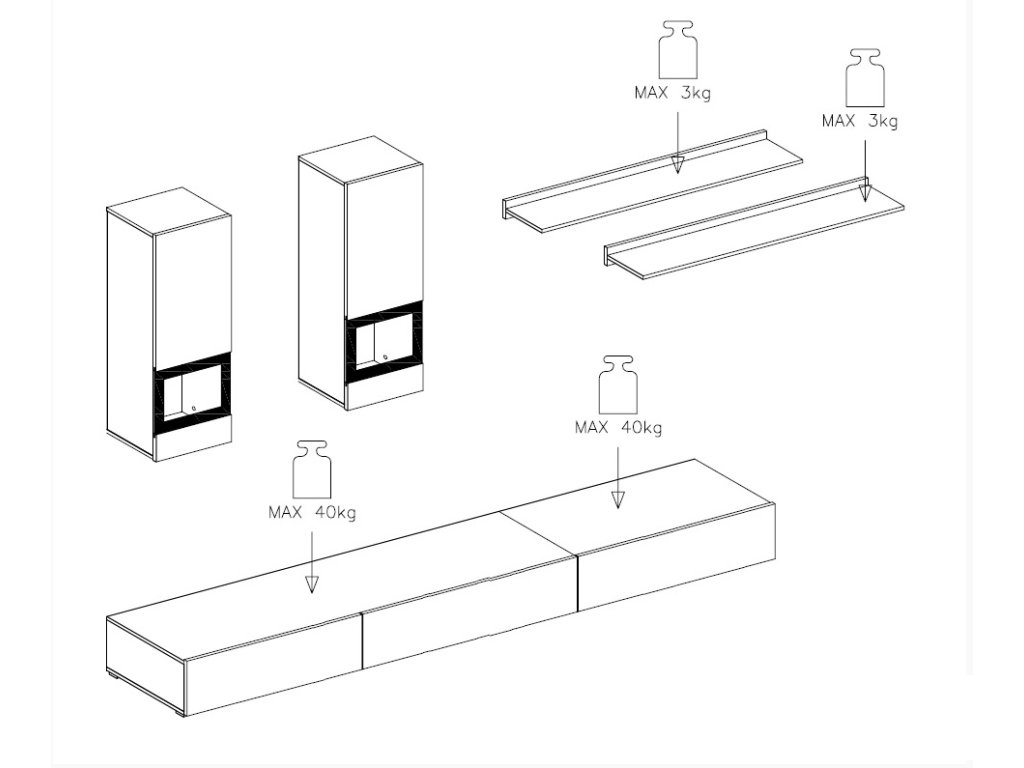 MAX 3kg

MAX 3kg

MAX 40kg

MAX 40kg