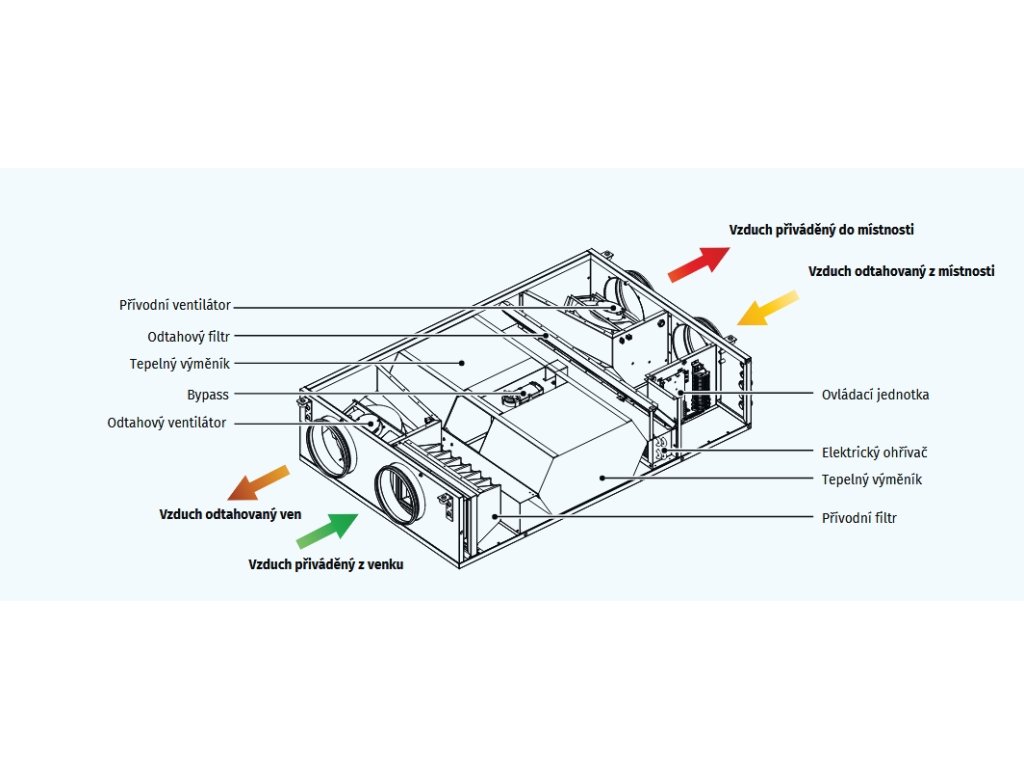 Vzduch přiváděný do místnosti

Vzduch odtahovaný z místnosti

Přívodní ventilátor

Odtahový filtr

Tepelný výměník

Bypass

Odtahový ventilátor

Ovládací jednotka

Elektrický ohřívač

Tepelný výměník

Přívodní filtr

Vzduch odtahovaný ven

Vzduch přiváděný z venku