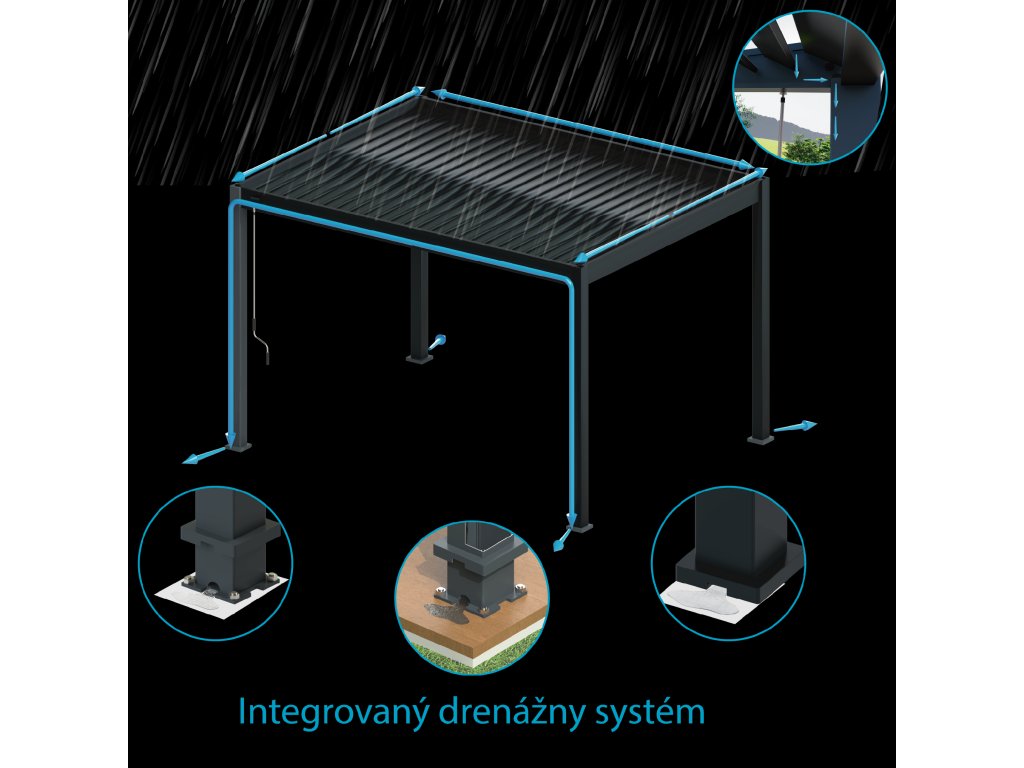 Integrovaný drenážny systém