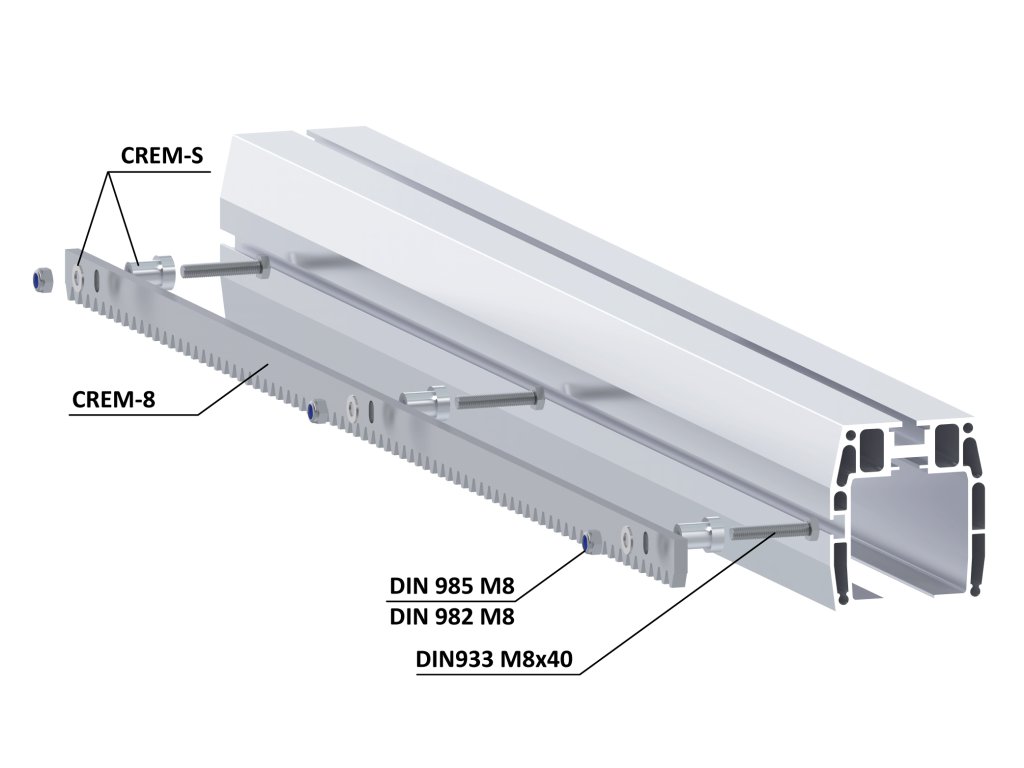 CREM-S

CREM-8

DIN 985 M8
DIN 982 M8

DIN933 M8x40