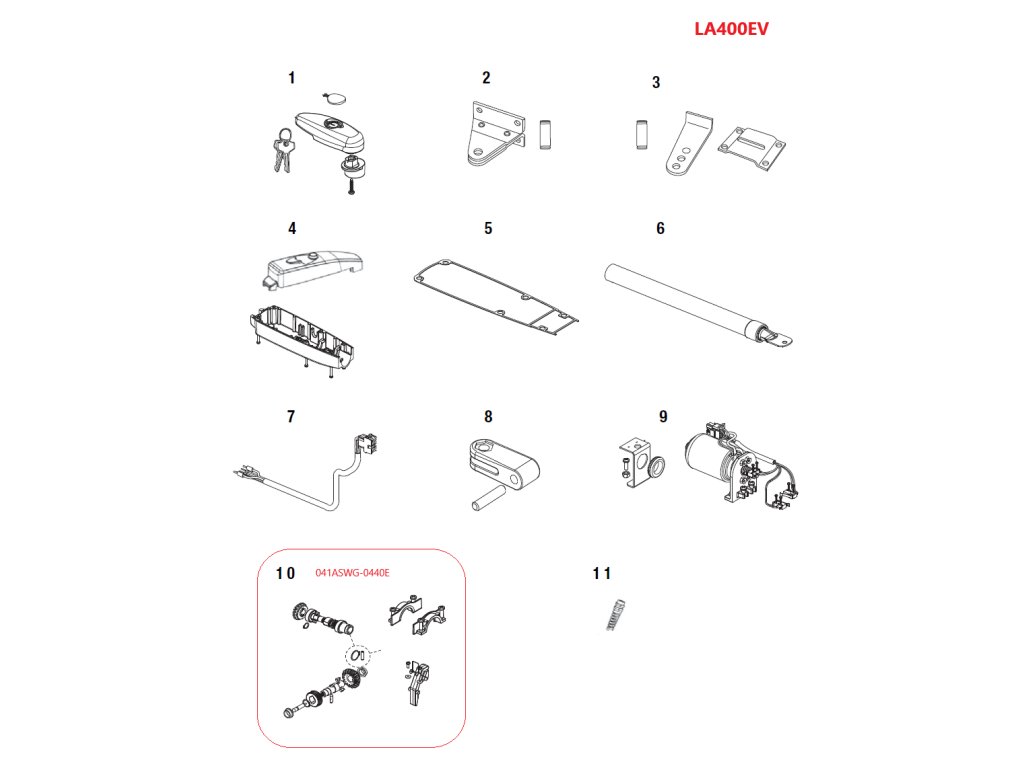 LA400EV

1

2

3

4

5

6

7

8

9

10 041ASWG-0440E

11