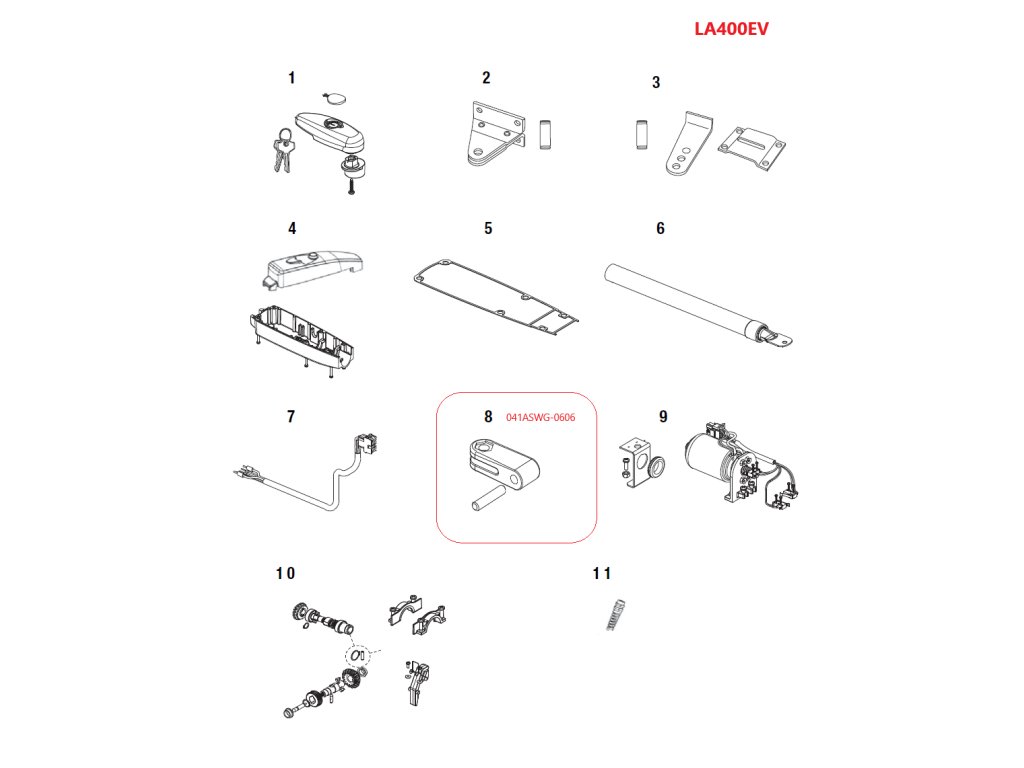 LA400EV

1

2

3

4

5

6

7

8 041ASWG-0606

9

10

11