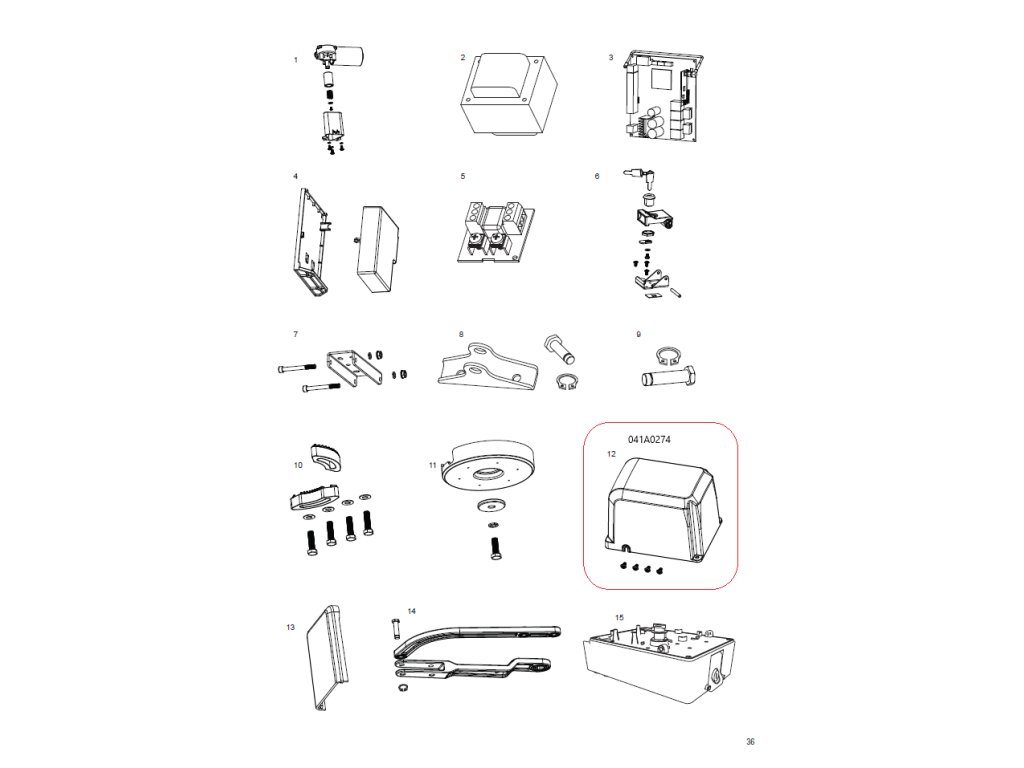 1

2

3

4

5

6

7

8

9

10

11

041A0274

12

13

14

15

36