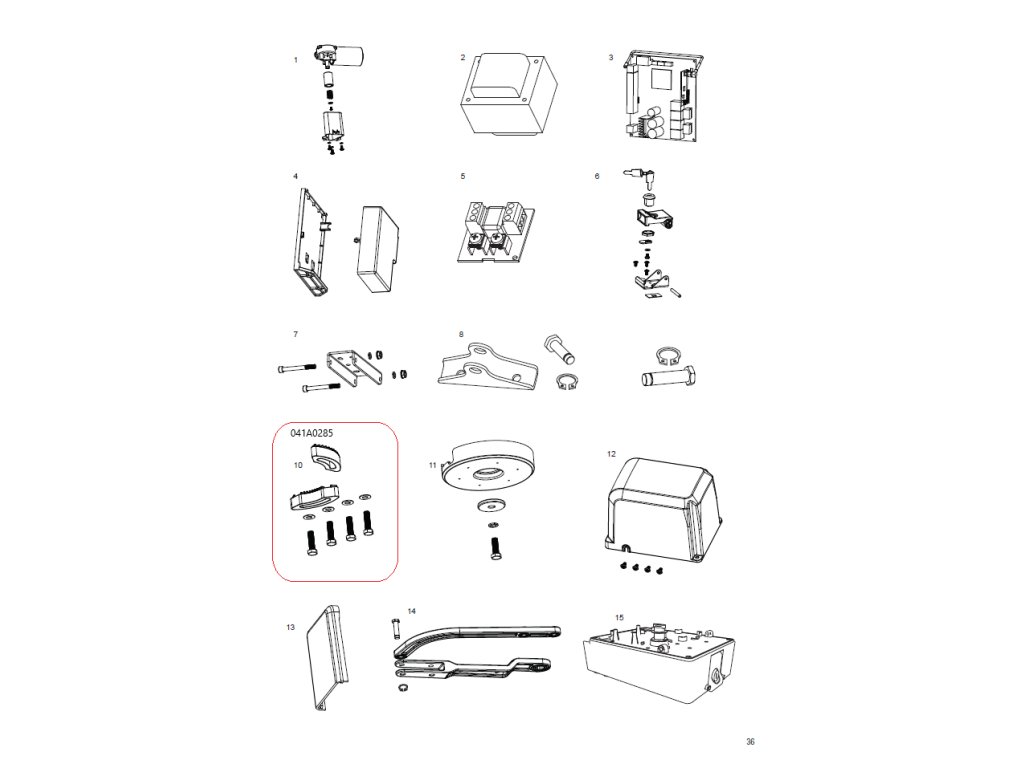 1
2
3
4
5
6
7
8
041A0285
10
11
12
13
14
15
36