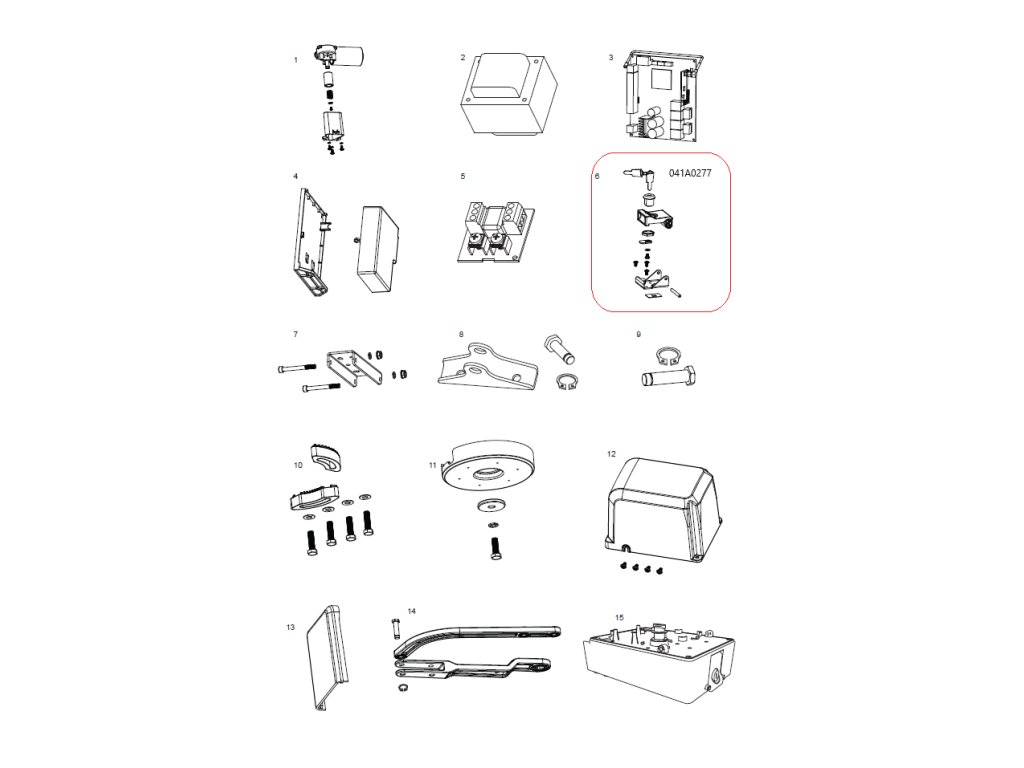 1

2

3

4

5

6

041A0277

7

8

9

10

11

12

13

14

15