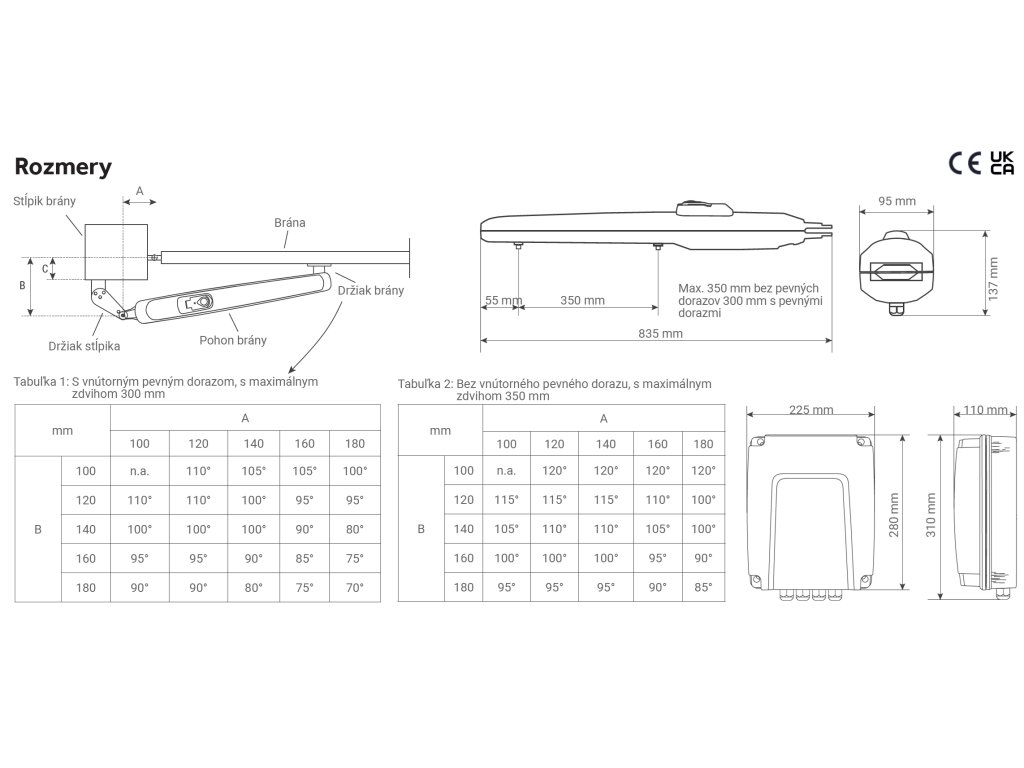 Rozmery

CE UK CA

Stĺpik brány
A
Brána
C
B
Držiak brány
Držiak stĺpika
Pohon brány

55 mm
350 mm
Max. 350 mm bez pevných dorazov 300 mm s pevnými dorazmi
835 mm

95 mm
137 mm

Tabuľka 1: S vnútorným pevným dorazom, s maximálnym zdvihom 300 mm

| mm | | A | | | | |
|---|---|---|---|---|---|---|
| | | 100 | 120 | 140 | 160 | 180 |
| B | 100 | n.a. | 110° | 105° | 105° | 100° |
| | 120 | 110° | 110° | 100° | 95° | 95° |
| | 140 | 100° | 100° | 100° | 90° | 80° |
| | 160 | 95° | 95° | 90° | 85° | 75° |
| | 180 | 90° | 90° | 80° | 75° | 70° |

Tabuľka 2: Bez vnútorného pevného dorazu, s maximálnym zdvihom 350 mm

| mm | | A | | | | |
|---|---|---|---|---|---|---|
| | | 100 | 120 | 140 | 160 | 180 |
| B | 100 | n.a. | 120° | 120° | 120° | 120° |
| | 120 | 115° | 115° | 115° | 110° | 100° |
| | 140 | 105° | 110° | 110° | 105° | 100° |
| | 160 | 100° | 100° | 100° | 95° | 90° |
| | 180 | 95° | 95° | 95° | 90° | 85° |

225 mm
280 mm
110 mm
310 mm