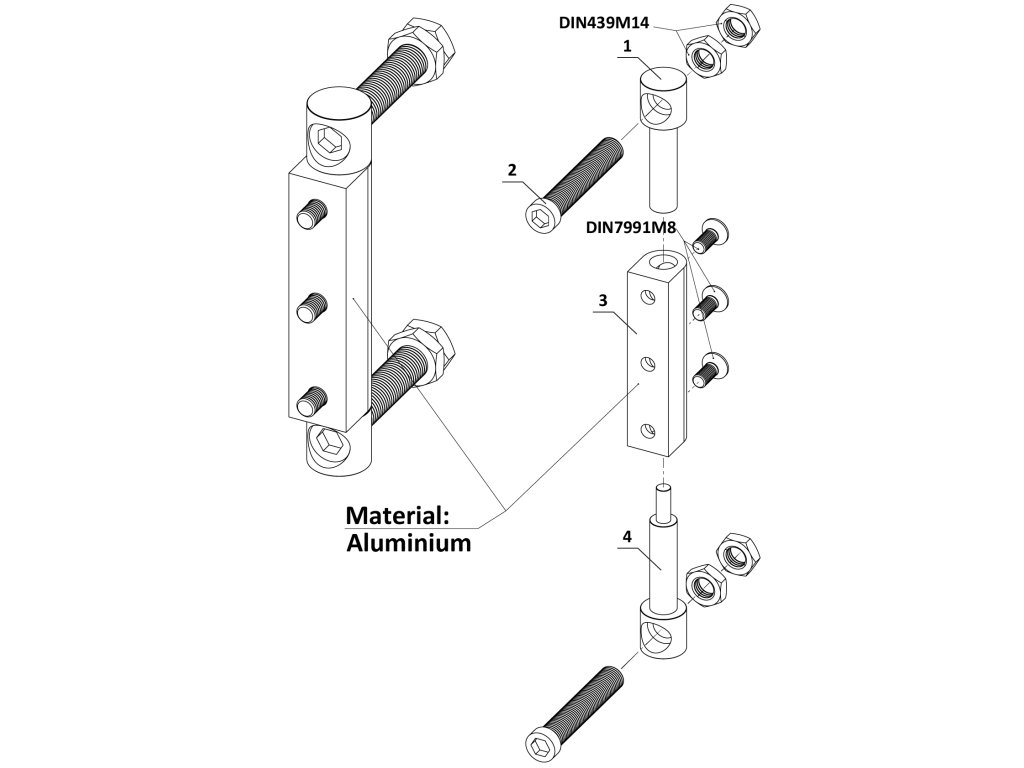 DIN439M14

1

2

DIN7991M8

3

Material:
Aluminium

4