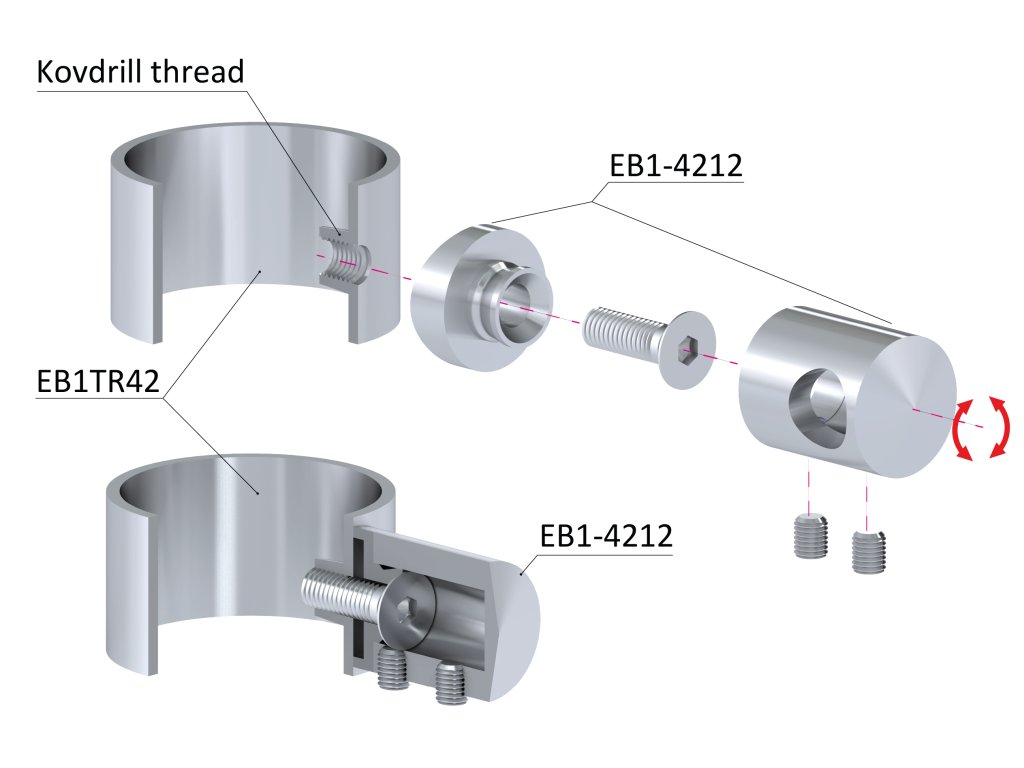 Kovdrill thread

EB1-4212

EB1TR42

EB1-4212