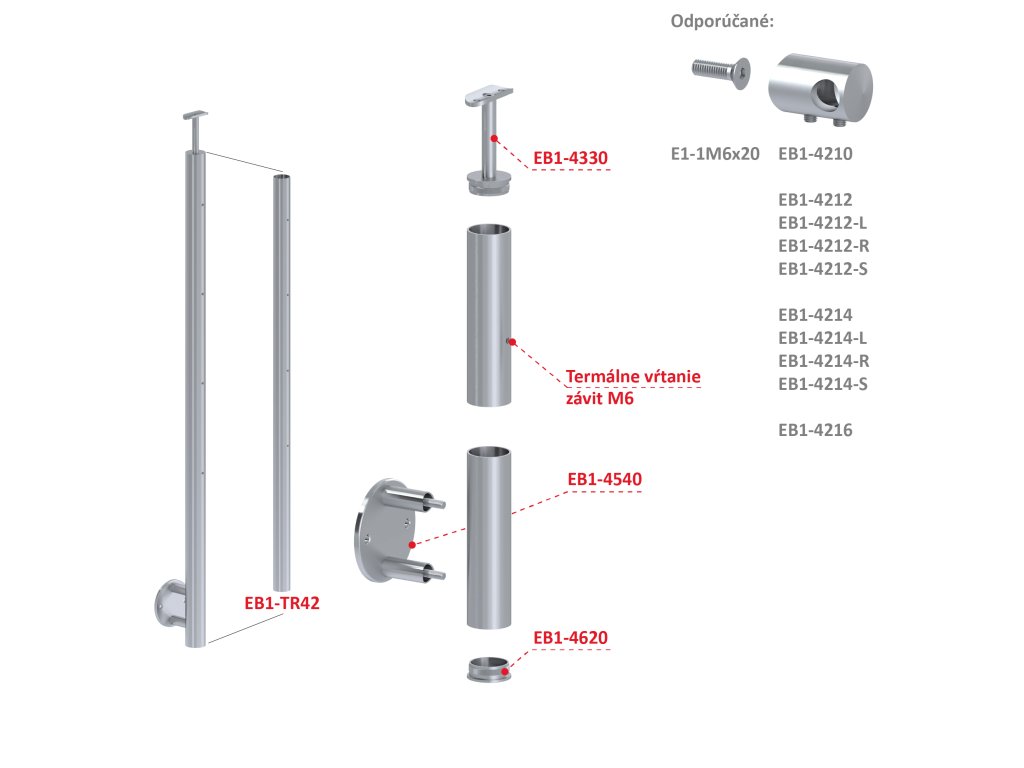 Odporúčané:

E1-1M6x20 EB1-4210

EB1-4212
EB1-4212-L
EB1-4212-R
EB1-4212-S

EB1-4214
EB1-4214-L
EB1-4214-R
EB1-4214-S

EB1-4216

EB1-4330

Termálne vŕtanie
závit M6

EB1-4540

EB1-TR42

EB1-4620