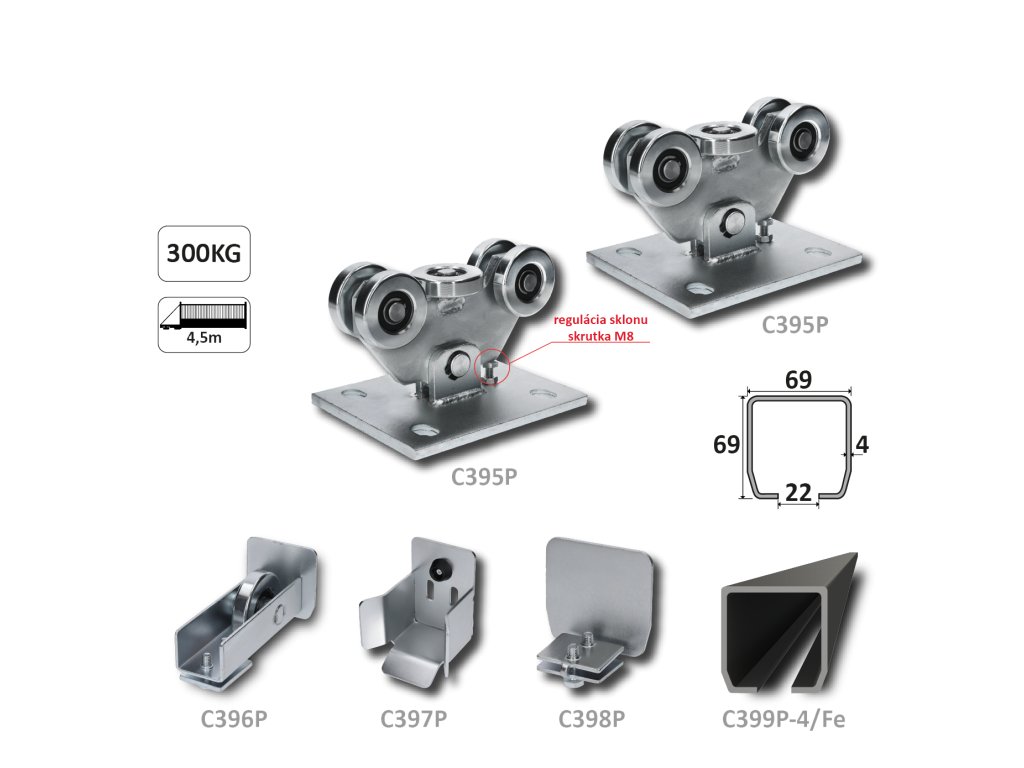 300KG

4,5m

regulácia sklonu skrutka M8

C395P

C395P

69

69

4

22

C396P

C397P

C398P

C399P-4/Fe