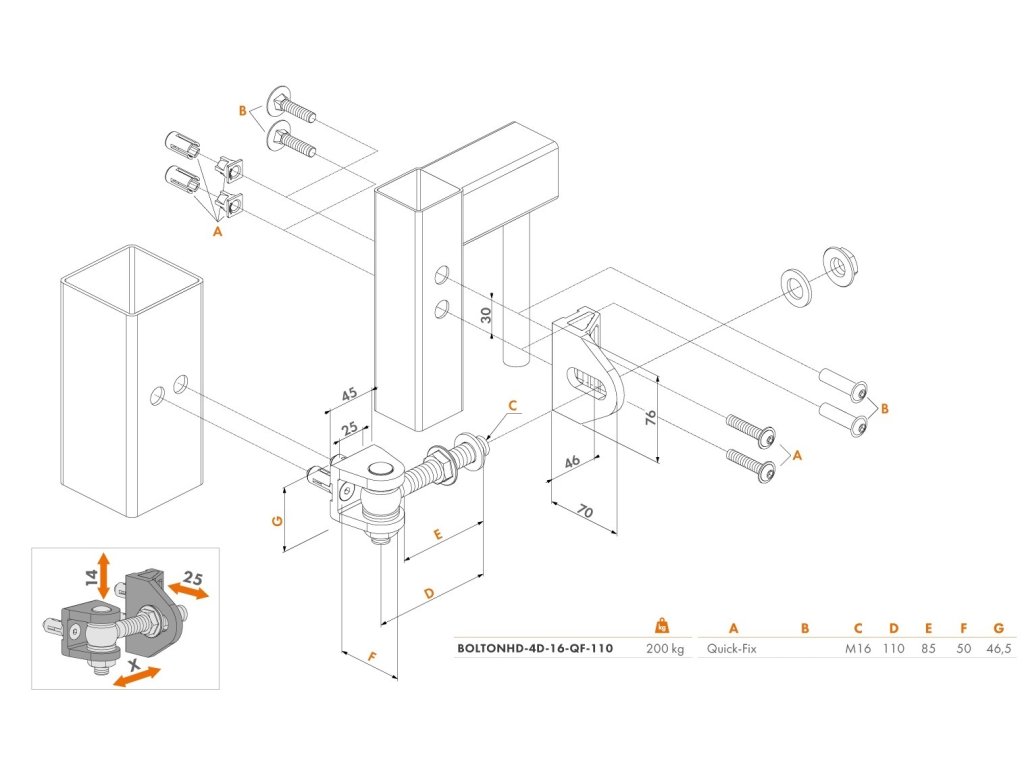 B

A

30

45

25

C

76

46

70

B

A

G

E

D

F

14

25

X

| | kg | A | B | C | D | E | F | G |
|---|---|---|---|---|---|---|---|---|
| BOLTONHD-4D-16-QF-110 | 200 kg | Quick-Fix | | M16 | 110 | 85 | 50 | 46,5 |