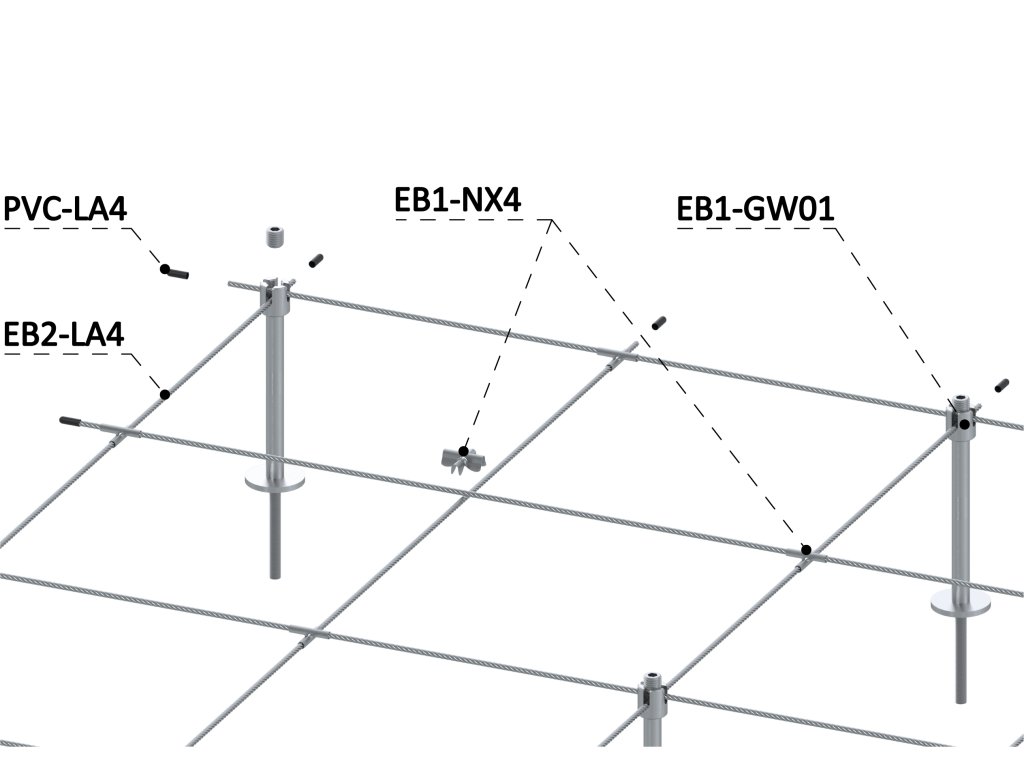 PVC-LA4

EB1-NX4

EB1-GW01

EB2-LA4