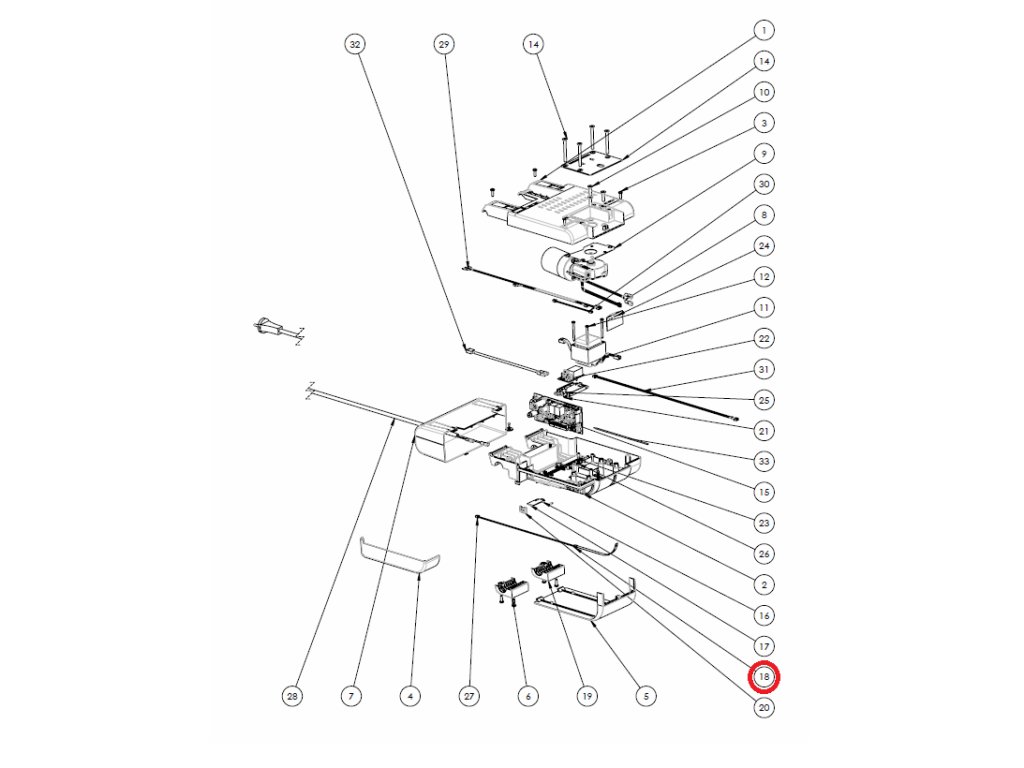 32
29
14
1
14
10
3
9
30
8
24
12
11
22
31
25
21
33
15
23
26
2
16
17
18
20
28
7
4
27
6
19
5