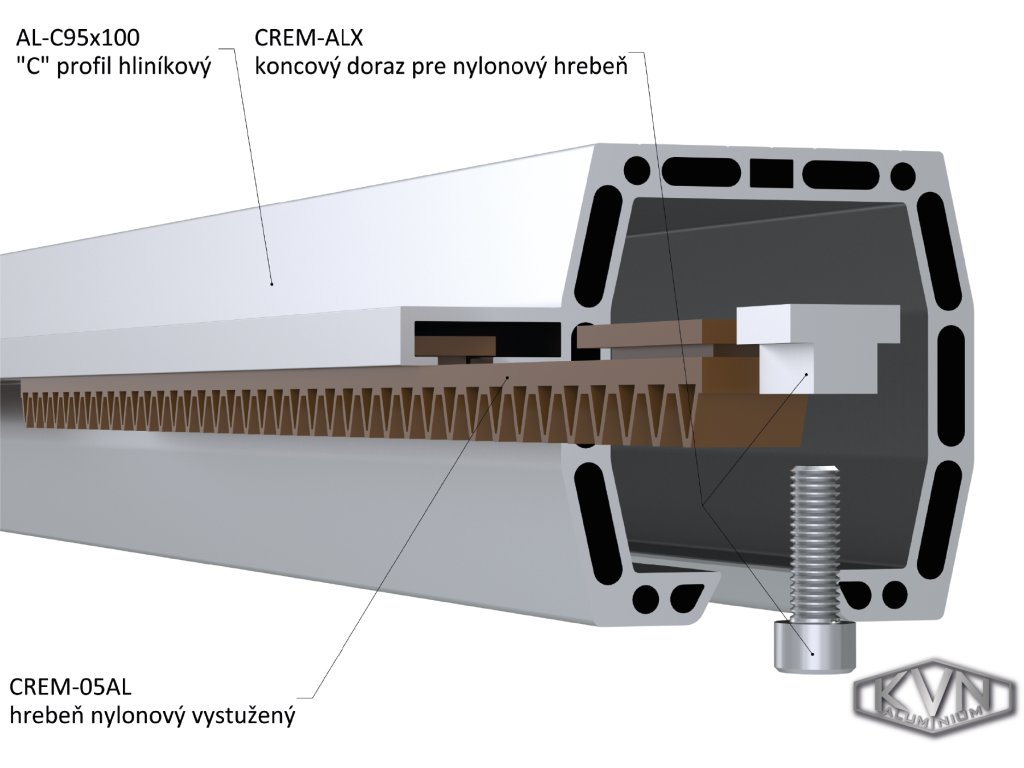 AL-C95x100
"C" profil hliníkový

CREM-ALX
koncový doraz pre nylonový hrebeň

CREM-05AL
hrebeň nylonový vystužený

KVN
ALUMINIUM