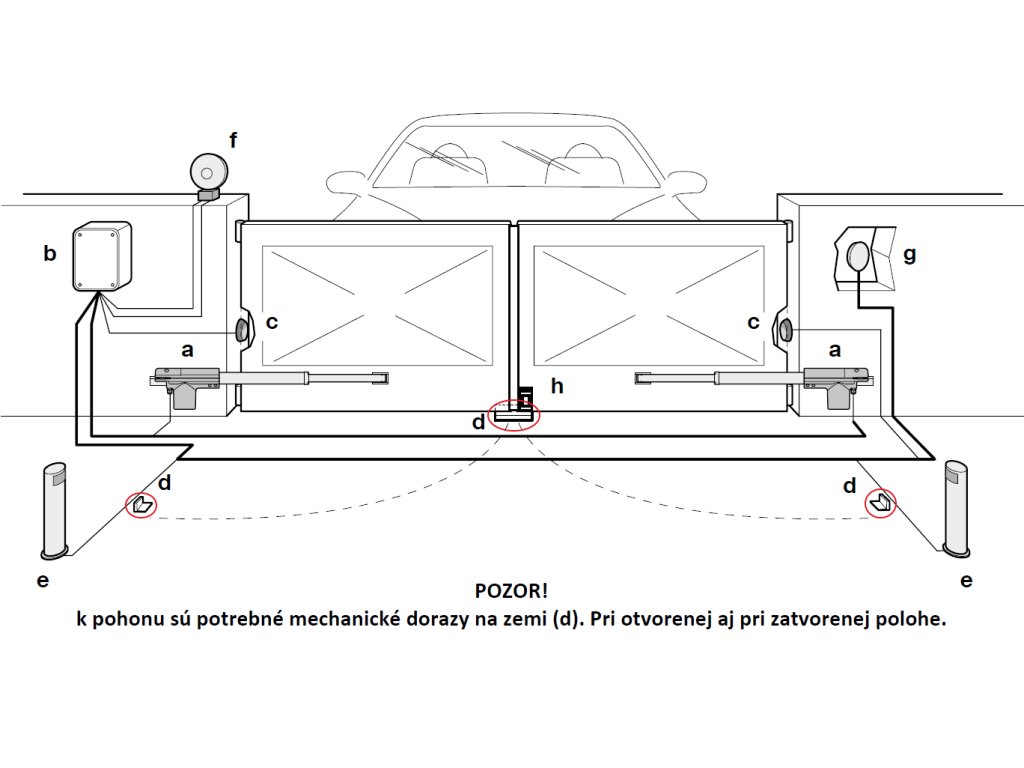 f

b

g

c

c

a

a

h

d

d

d

e

e

POZOR!
k pohonu sú potrebné mechanické dorazy na zemi (d). Pri otvorenej aj pri zatvorenej polohe.