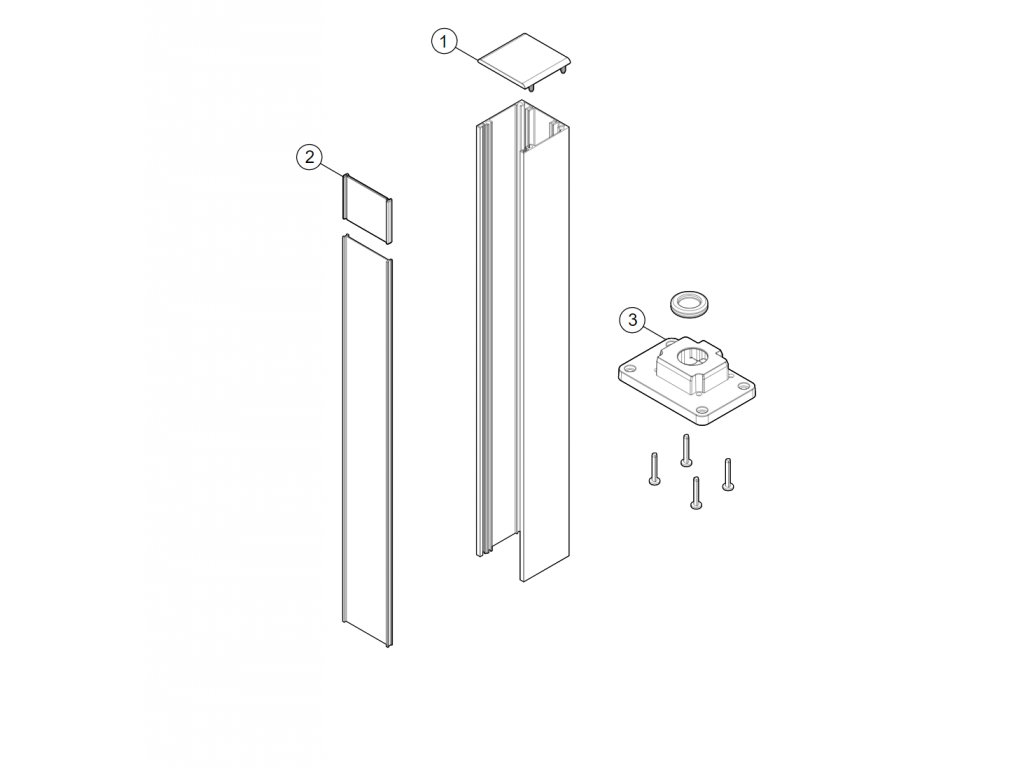 1

2

3