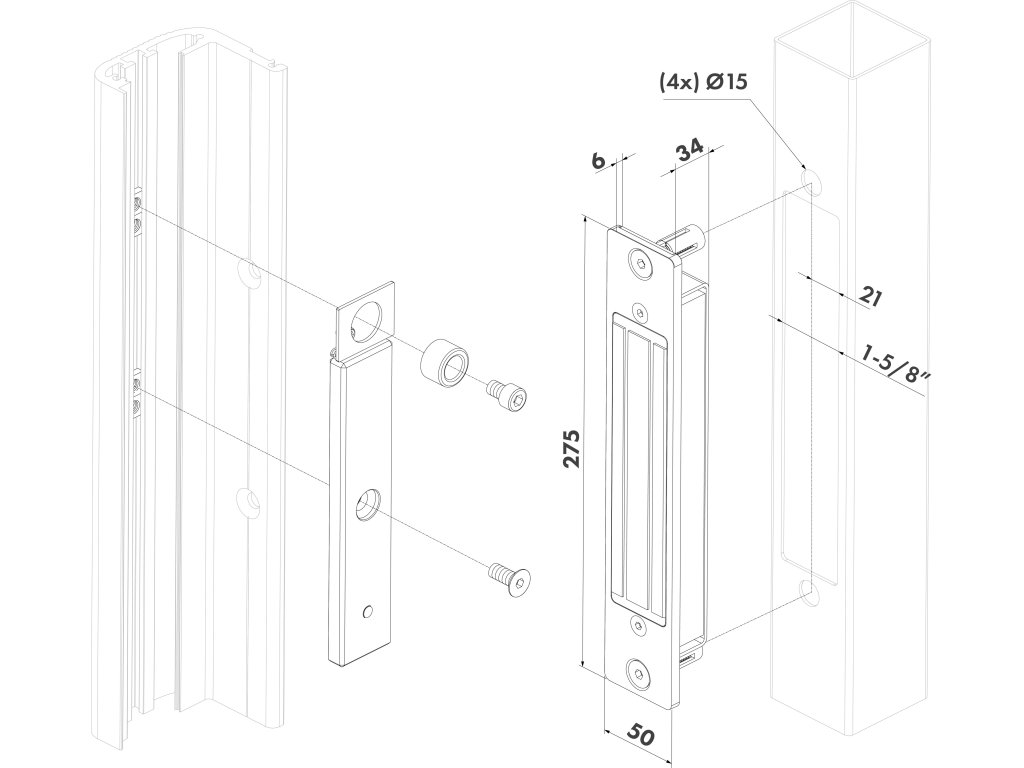 (4x) Ø15

6

34

21

1-5/8"

275

50