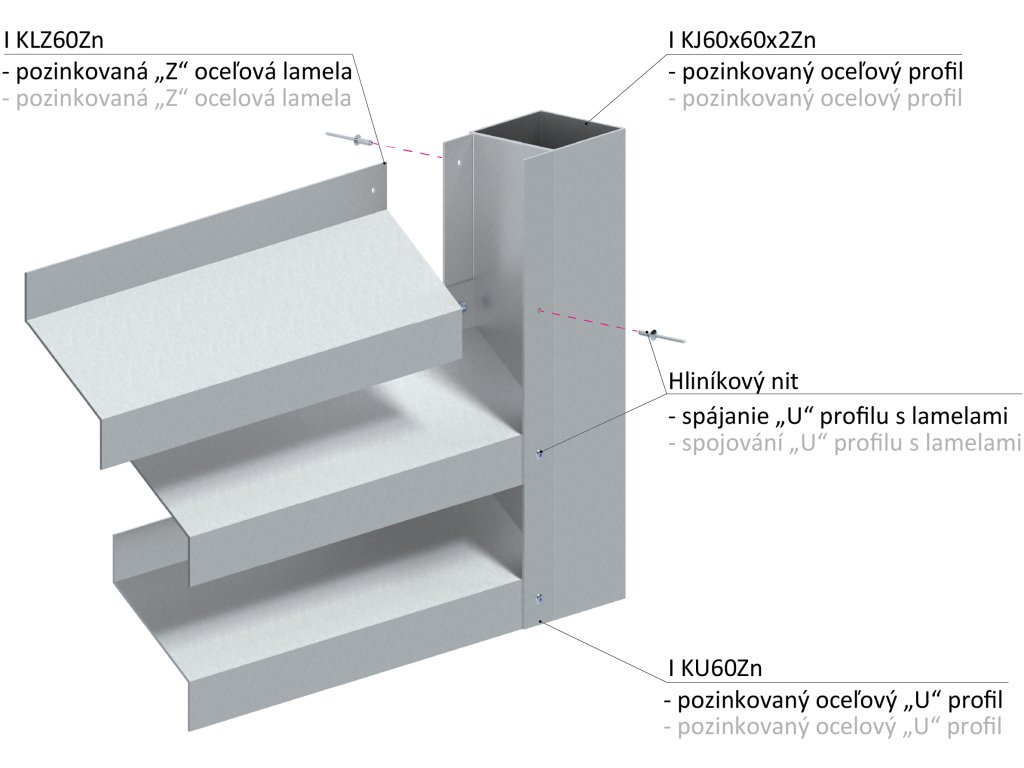 I KLZ60Zn
- pozinkovaná „Z“ oceľová lamela
- pozinkovaná „Z“ ocelová lamela

I KJ60x60x2Zn
- pozinkovaný oceľový profil
- pozinkovaný ocelový profil

Hliníkový nit
- spájanie „U“ profilu s lamelami
- spojování „U“ profilu s lamelami

I KU60Zn
- pozinkovaný oceľový „U“ profil
- pozinkovaný ocelový „U“ profil