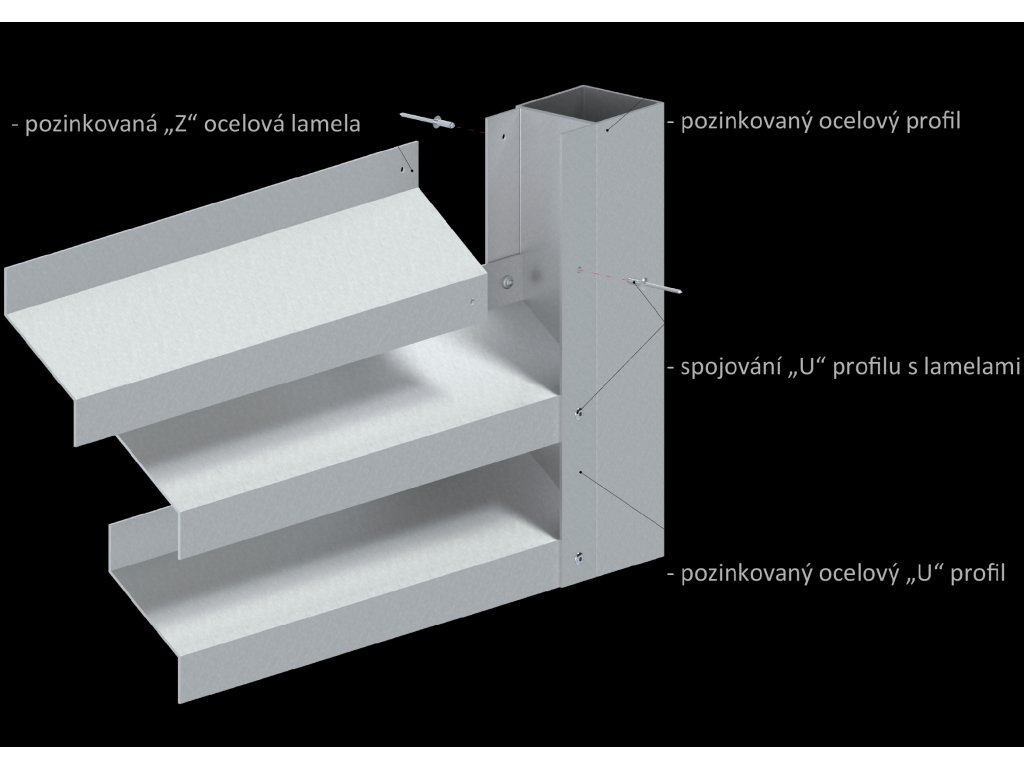 - pozinkovaná „Z“ ocelová lamela

- pozinkovaný ocelový profil

- spojování „U“ profilu s lamelami

- pozinkovaný ocelový „U“ profil