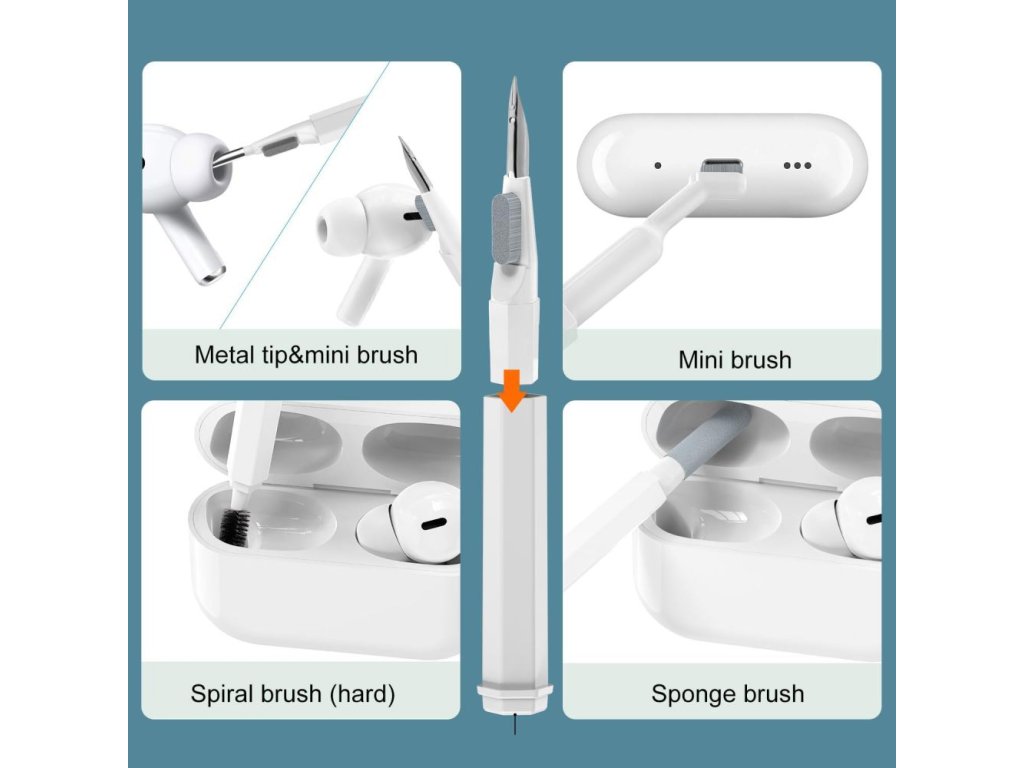 Metal tip&mini brush

Mini brush

Spiral brush (hard)

Sponge brush