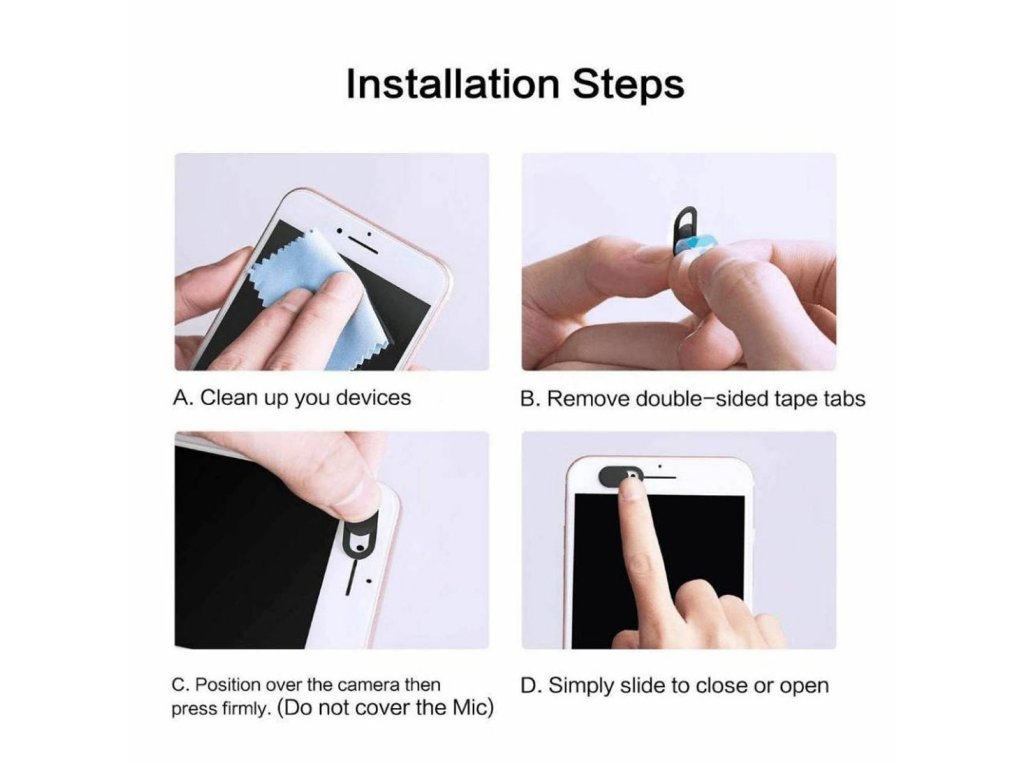 Installation Steps

A. Clean up you devices

B. Remove double-sided tape tabs

C. Position over the camera then press firmly. (Do not cover the Mic)

D. Simply slide to close or open