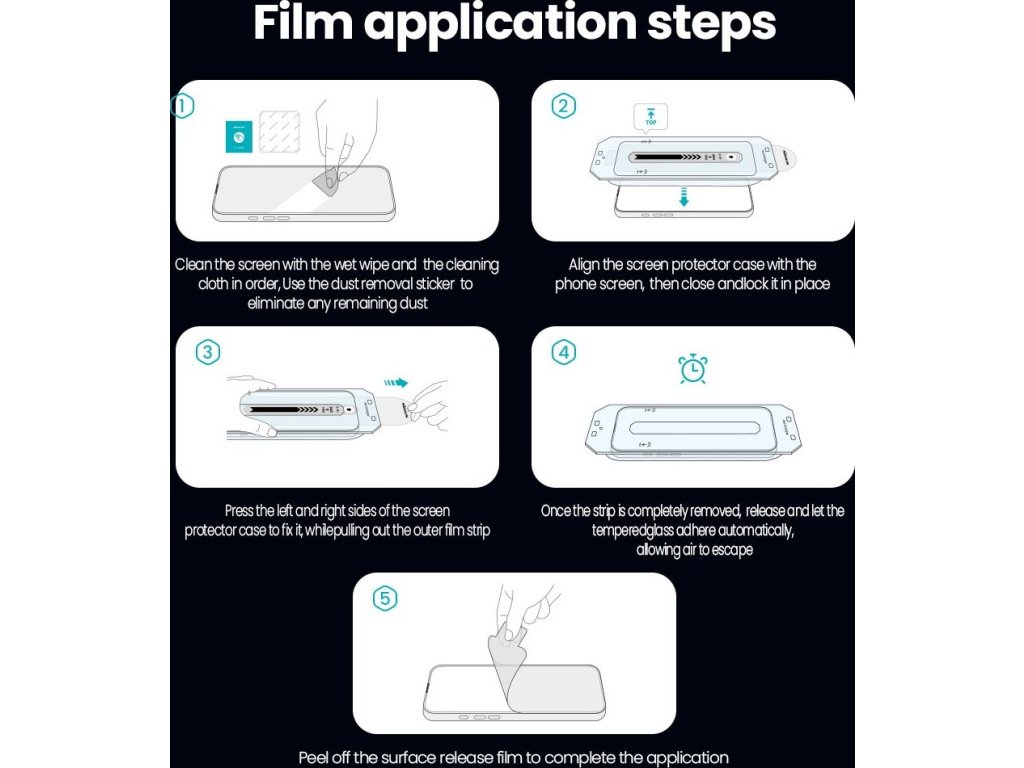 Film application steps

1

Clean the screen with the wet wipe and the cleaning cloth in order, Use the dust removal sticker to eliminate any remaining dust

2

TOP

Align the screen protector case with the phone screen, then close andlock it in place

3

Press the left and right sides of the screen protector case to fix it, whilepulling out the outer film strip

4

Once the strip is completely removed, release and let the temperedglass adhere automatically, allowing air to escape

5

Peel off the surface release film to complete the application