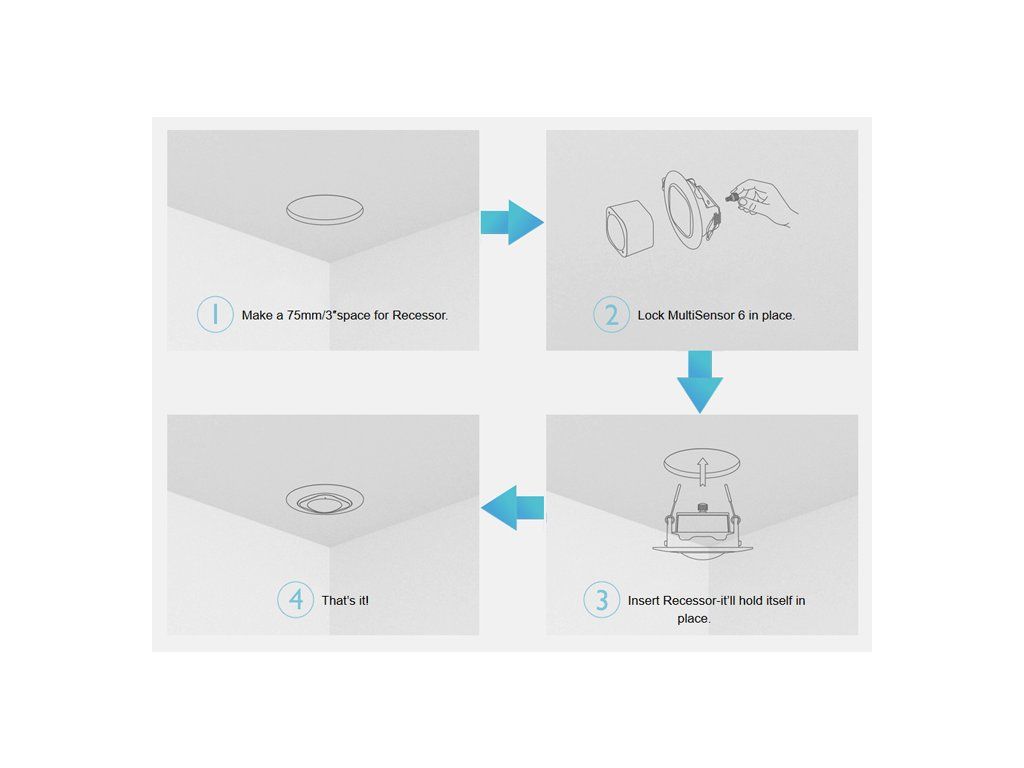 1 Make a 75mm/3"space for Recessor.

2 Lock MultiSensor 6 in place.

3 Insert Recessor-it'll hold itself in place.

4 That's it!