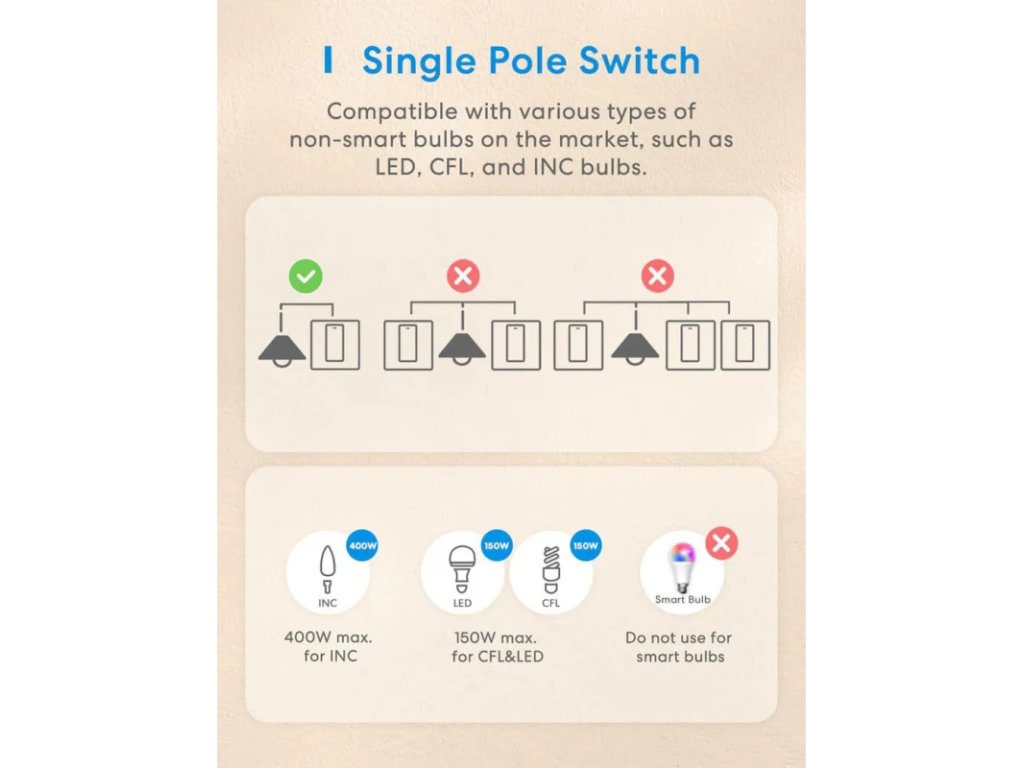 Single Pole Switch

Compatible with various types of non-smart bulbs on the market, such as LED, CFL, and INC bulbs.

400W
INC
400W max. for INC

150W
LED
150W
CFL
150W max. for CFL&LED

Smart Bulb
Do not use for smart bulbs