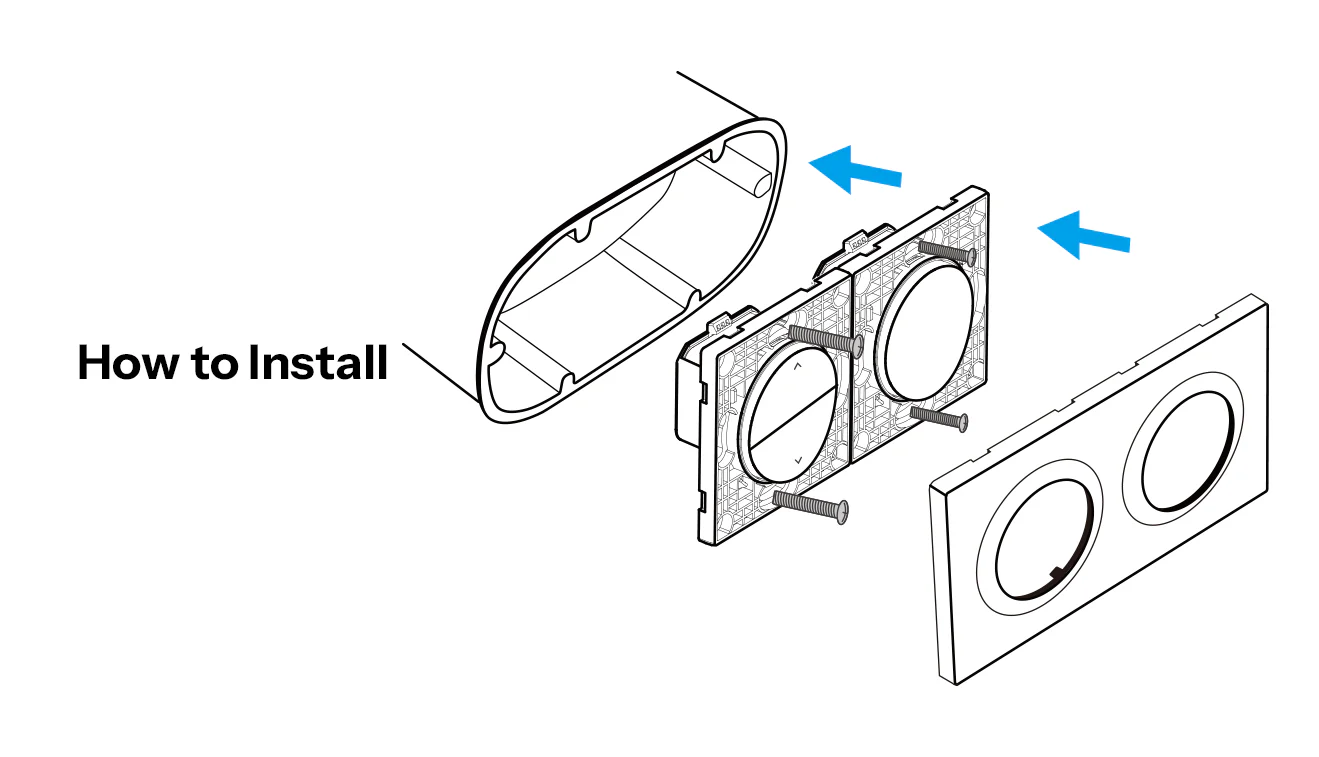 How to Install