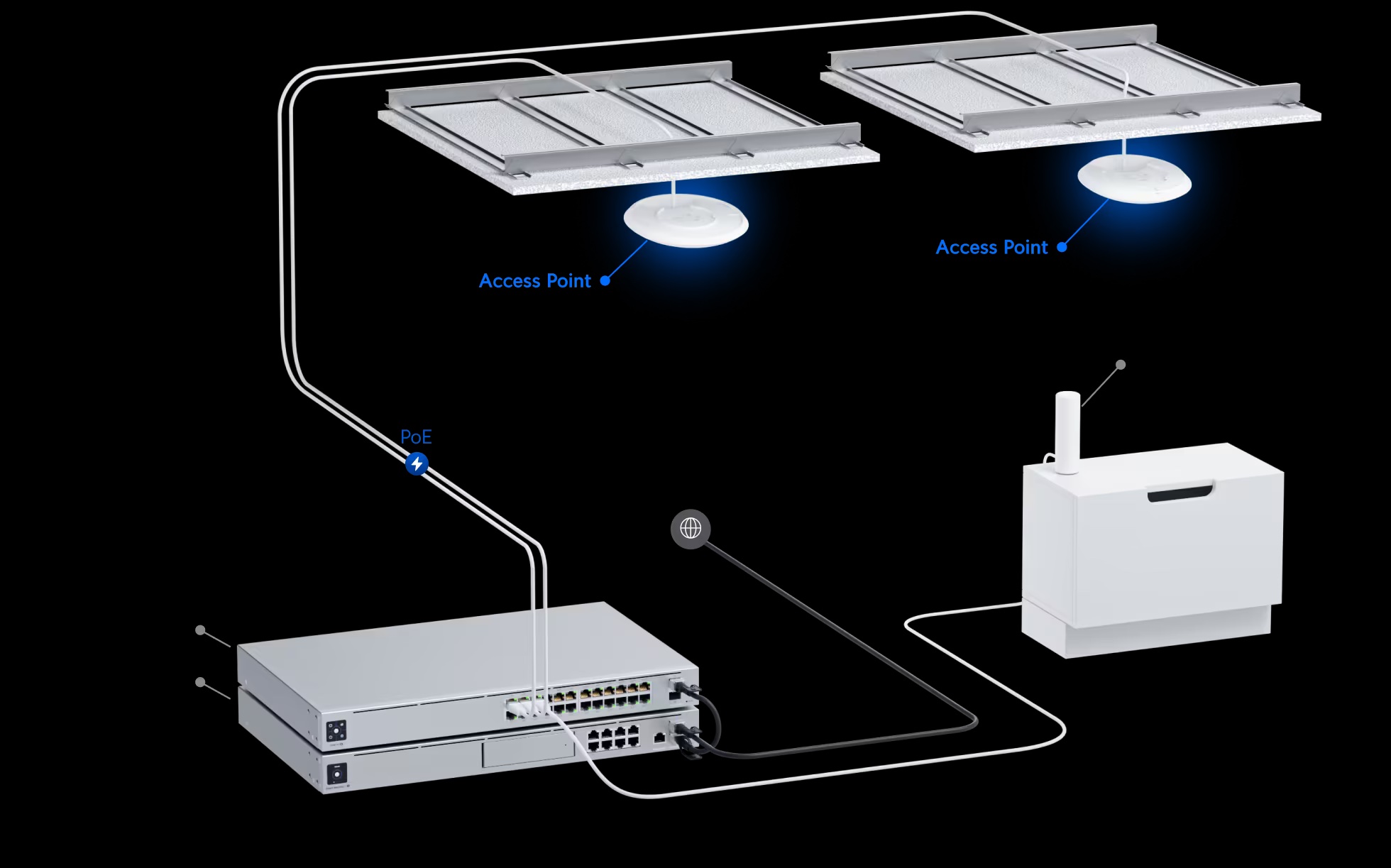 Access Point

Access Point

PoE