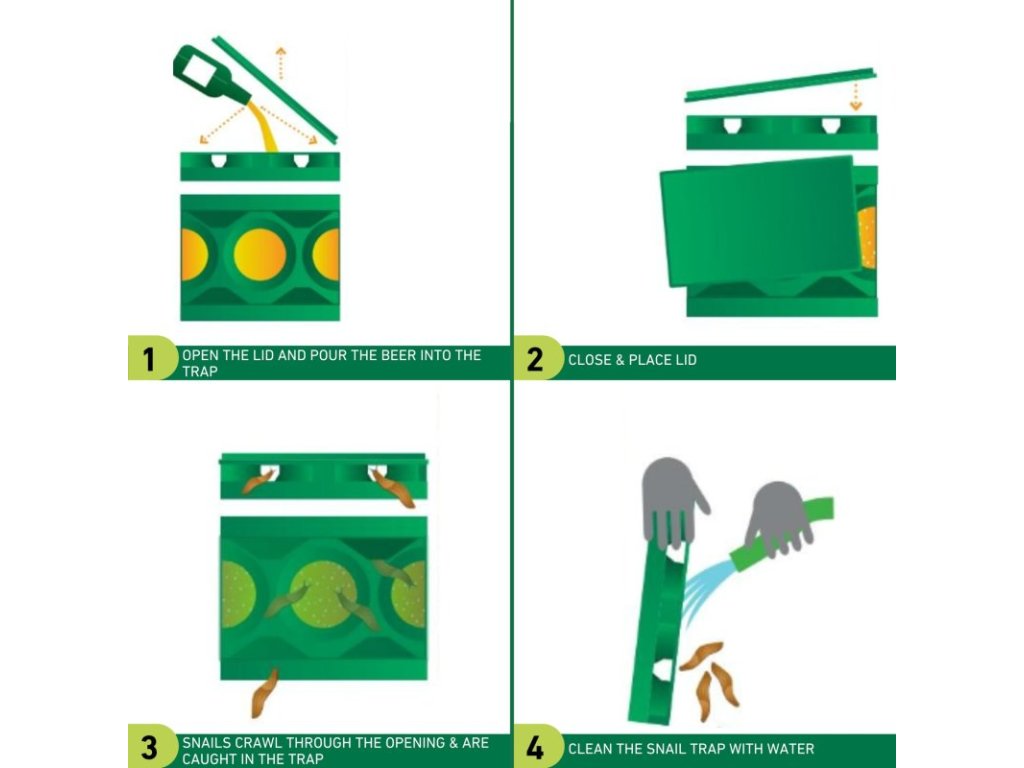 1 OPEN THE LID AND POUR THE BEER INTO THE TRAP

2 CLOSE & PLACE LID

3 SNAILS CRAWL THROUGH THE OPENING & ARE CAUGHT IN THE TRAP

4 CLEAN THE SNAIL TRAP WITH WATER