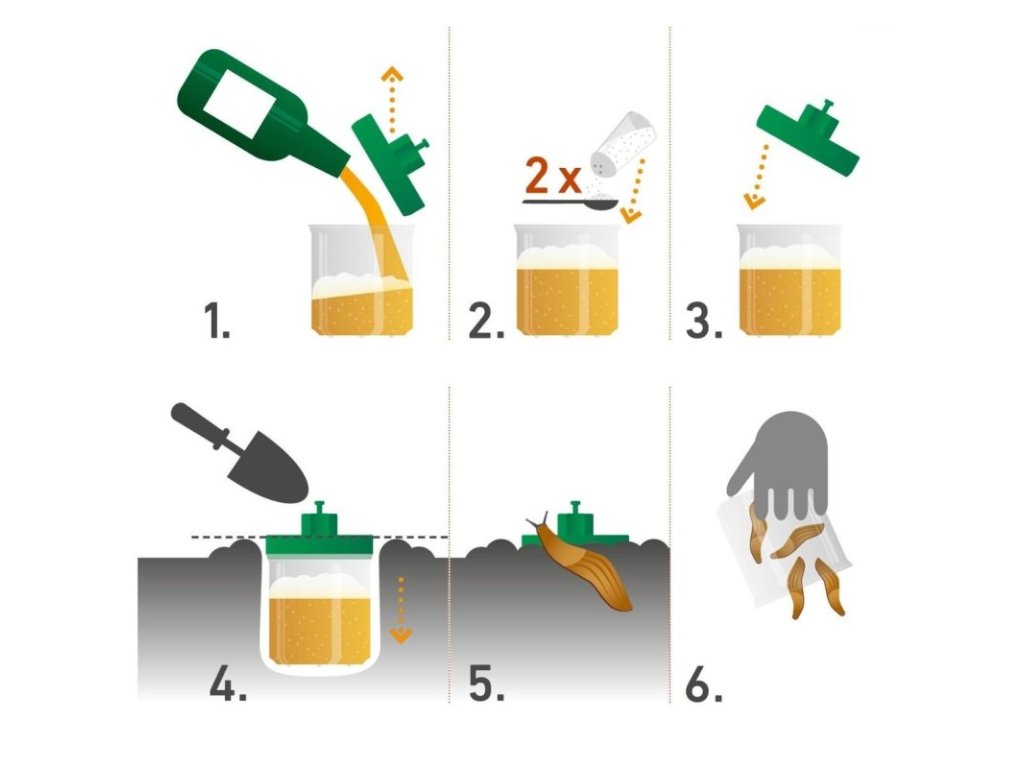 1.

2 x

2.

3.

4.

5.

6.