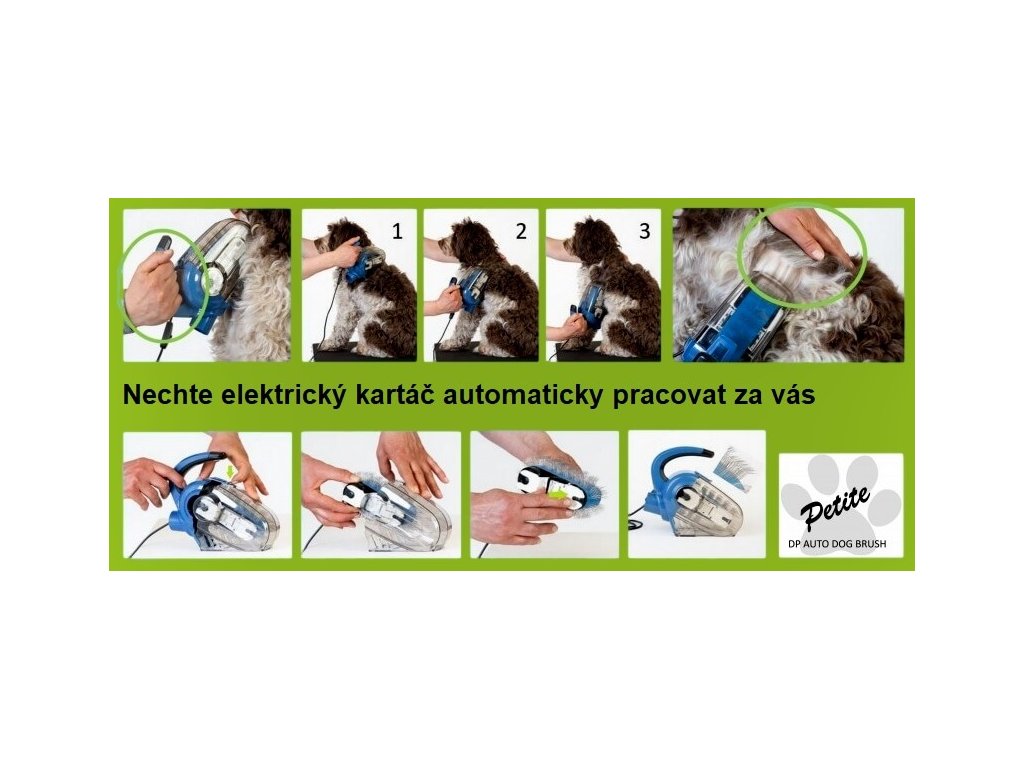 1
2
3

Nechte elektrický kartáč automaticky pracovat za vás

Petite
DP AUTO DOG BRUSH