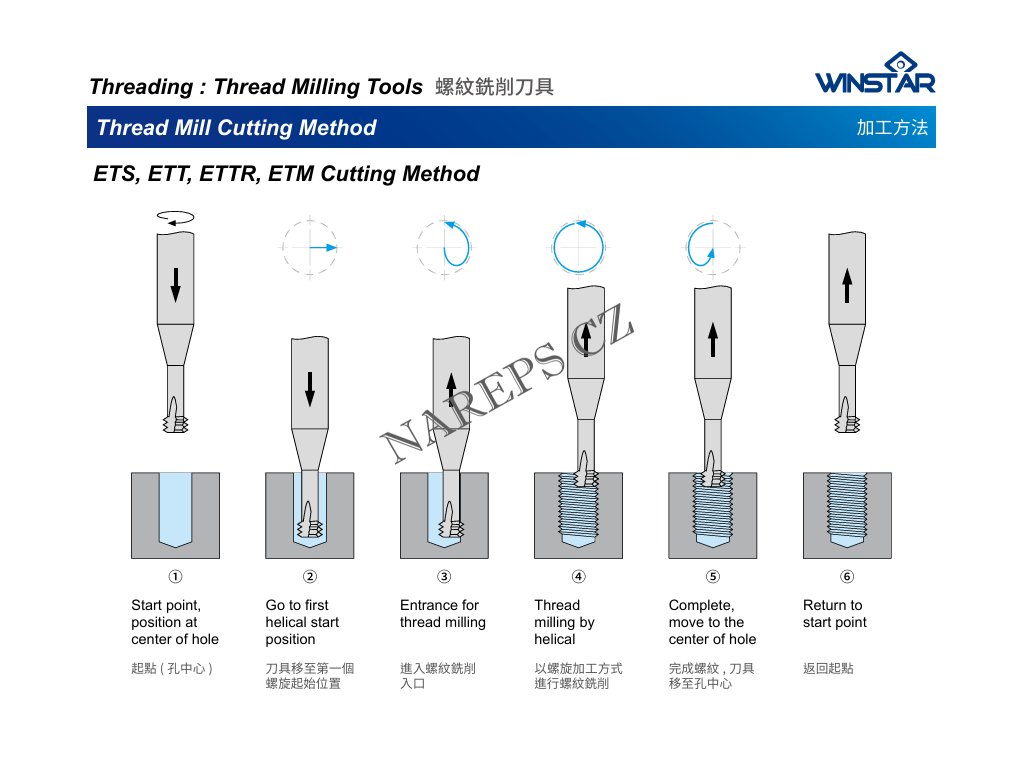 Threading : Thread Milling Tools 螺紋銑削刀具

WINSTAR

Thread Mill Cutting Method

加工方法

ETS, ETT, ETTR, ETM Cutting Method

NAREPS.CZ

①
Start point, position at center of hole
起點 ( 孔中心 )

②
Go to first helical start position
刀具移至第一個螺旋起始位置

③
Entrance for thread milling
進入螺紋銑削入口

④
Thread milling by helical
以螺旋加工方式進行螺紋銑削

⑤
Complete, move to the center of hole
完成螺紋 , 刀具移至孔中心

⑥
Return to start point
返回起點