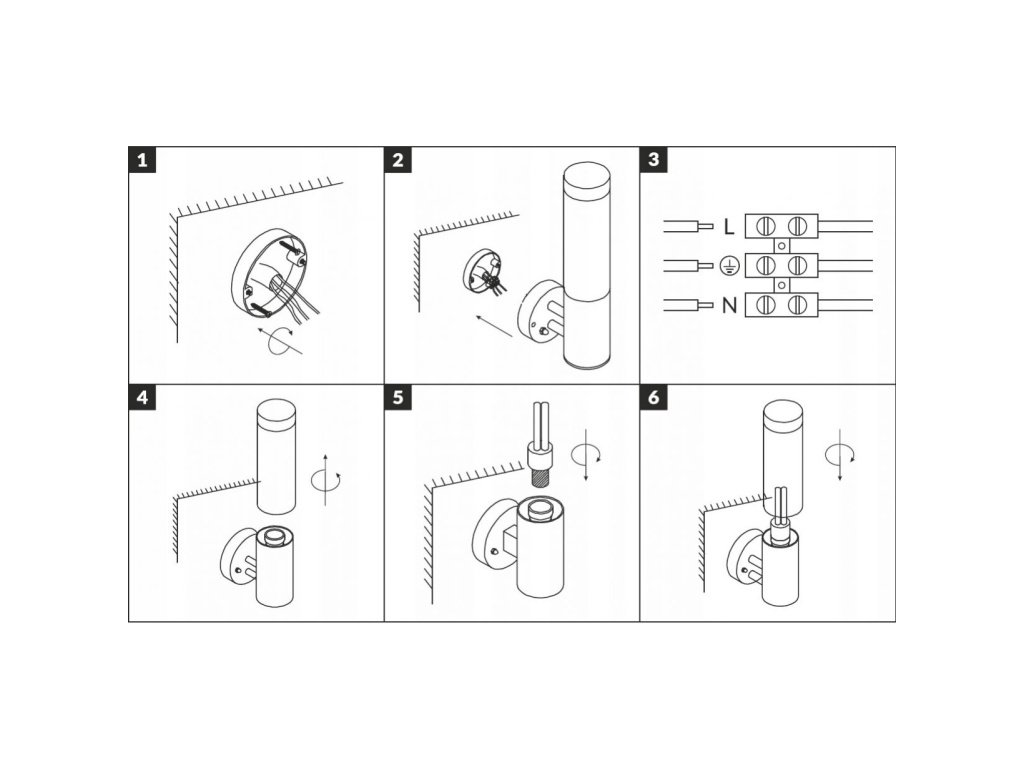 1
2
3
L
N
4
5
6