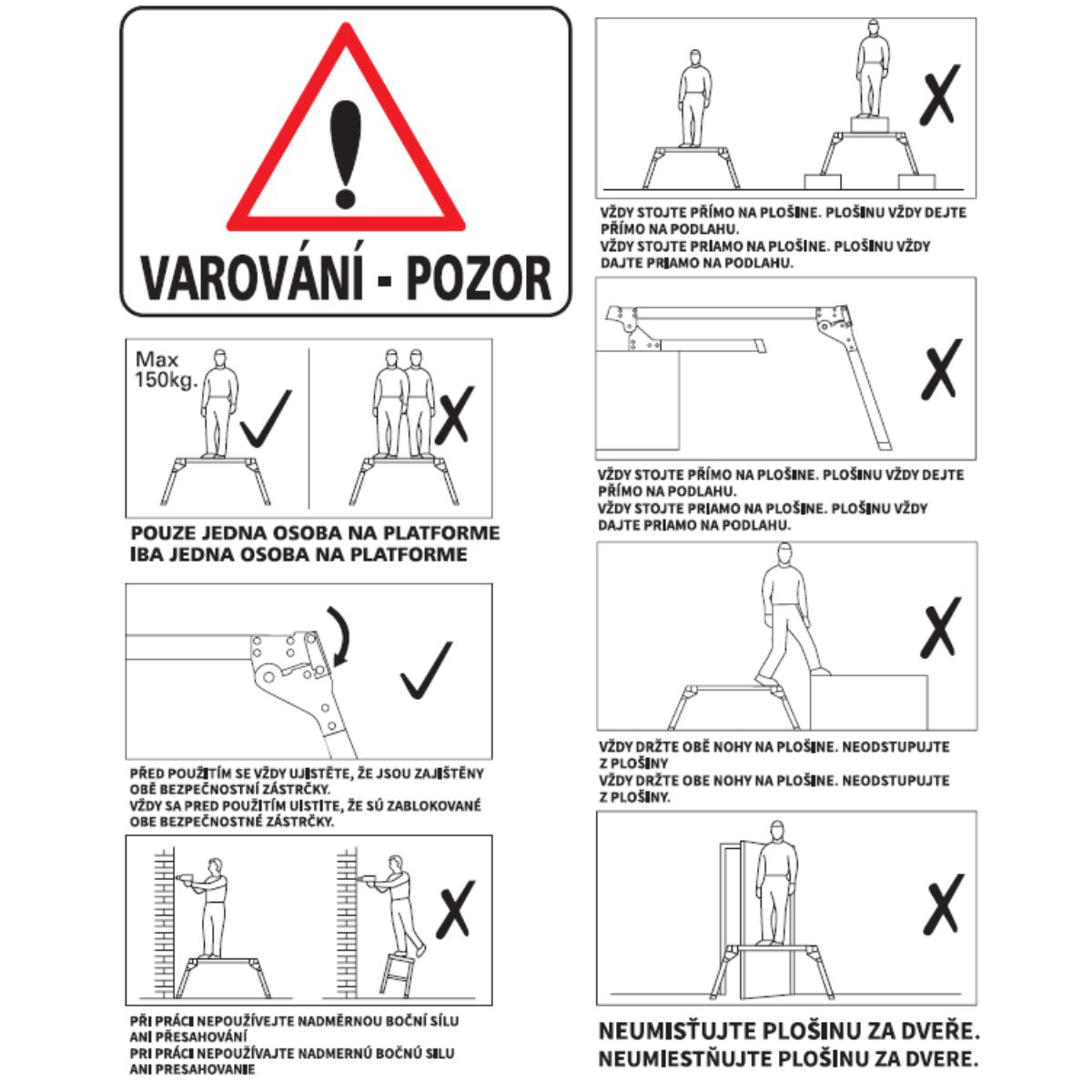 VAROVÁNÍ - POZOR

Max 150kg.

POUZE JEDNA OSOBA NA PLATFORME
IBA JEDNA OSOBA NA PLATFORME

PŘED POUŽITÍM SE VŽDY UJISTĚTE, ŽE JSOU ZAJIŠTĚNY OBĚ BEZPEČNOSTNÍ ZÁSTRČKY.
VŽDY SA PRED POUŽITÍM UISTITE, ŽE SÚ ZABLOKOVANÉ OBE BEZPEČNOSTNÉ ZÁSTRČKY.

PŘI PRÁCI NEPOUŽÍVEJTE NADMĚRNOU BOČNÍ SÍLU ANI PŘESAHOVÁNÍ
PRI PRÁCI NEPOUŽÍVAJTE NADMERNÚ BOČNÚ SILU ANI PRESAHOVANIE

VŽDY STOJTE PŘÍMO NA PLOŠINE. PLOŠINU VŽDY DEJTE PŘÍMO NA PODLAHU.
VŽDY STOJTE PRIAMO NA PLOŠINE. PLOŠINU VŽDY DAJTE PRIAMO NA PODLAHU.

VŽDY STOJTE PŘÍMO NA PLOŠINE. PLOŠINU VŽDY DEJTE PŘÍMO NA PODLAHU.
VŽDY STOJTE PRIAMO NA PLOŠINE. PLOŠINU VŽDY DAJTE PRIAMO NA PODLAHU.

VŽDY DRŽTE OBĚ NOHY NA PLOŠINE. NEODSTUPUJTE Z PLOŠINY
VŽDY DRŽTE OBE NOHY NA PLOŠINE. NEODSTUPUJTE Z PLOŠINY.

NEUMISŤUJTE PLOŠINU ZA DVEŘE.
NEUMIESTŇUJTE PLOŠINU ZA DVERE.