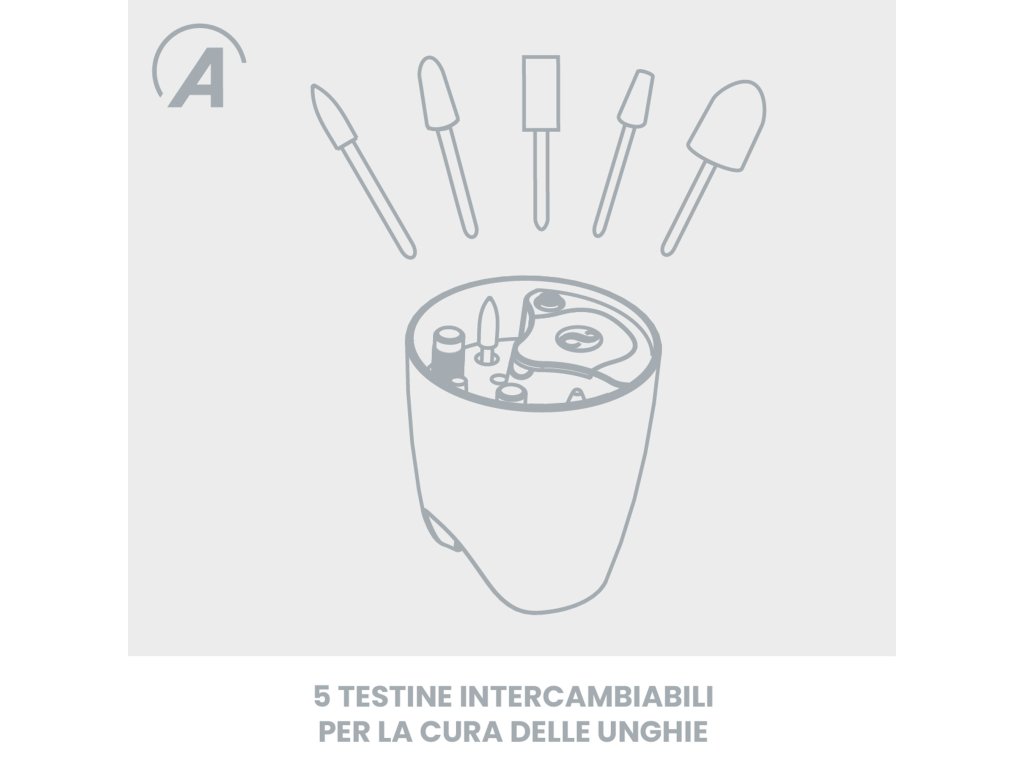 A

5 TESTINE INTERCAMBIABILI
PER LA CURA DELLE UNGHIE