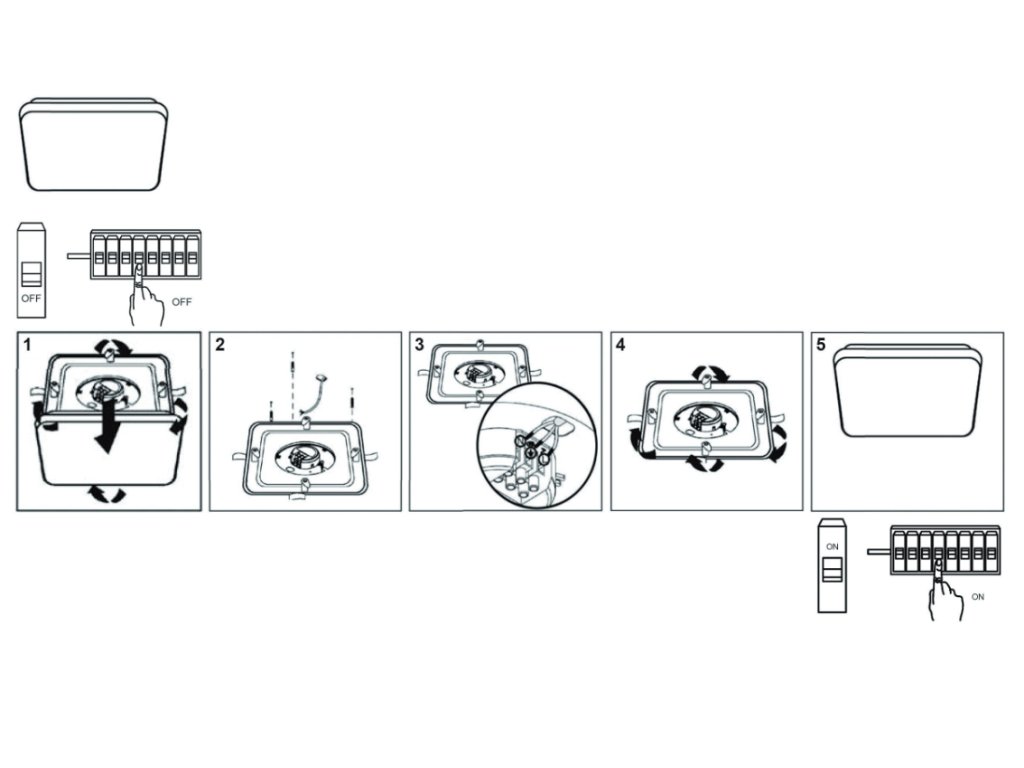 OFF
OFF
1
2
3
4
5
ON
ON