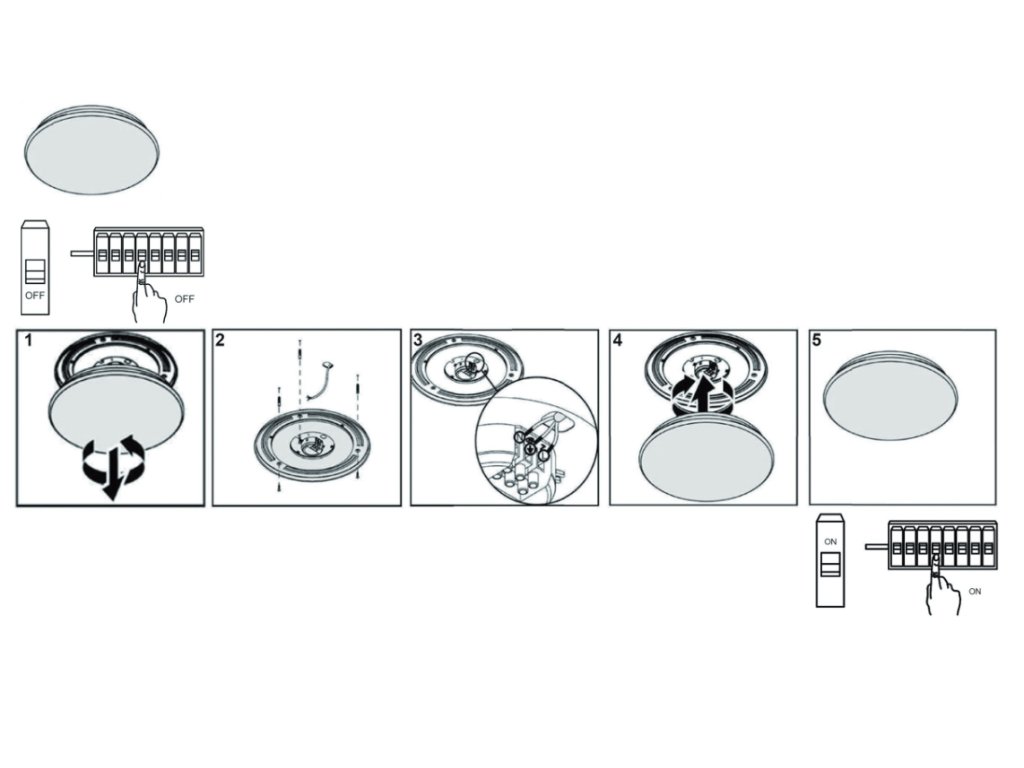 OFF
OFF

1

2

3

4

5

ON
ON