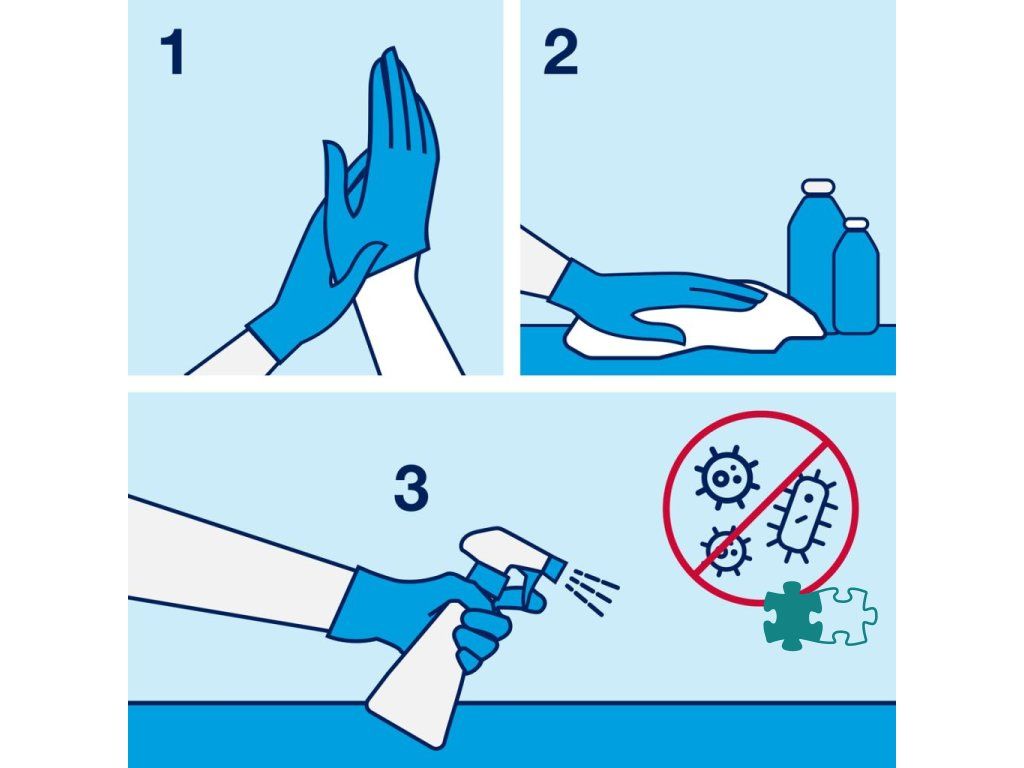 1

2

3