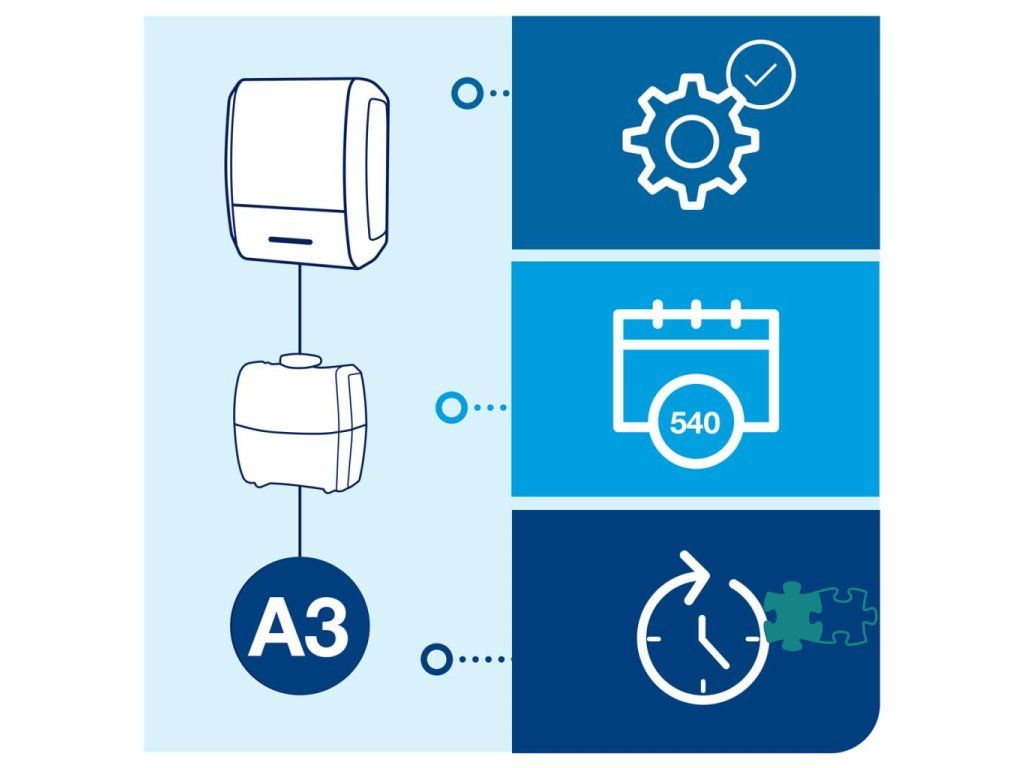 540

A3