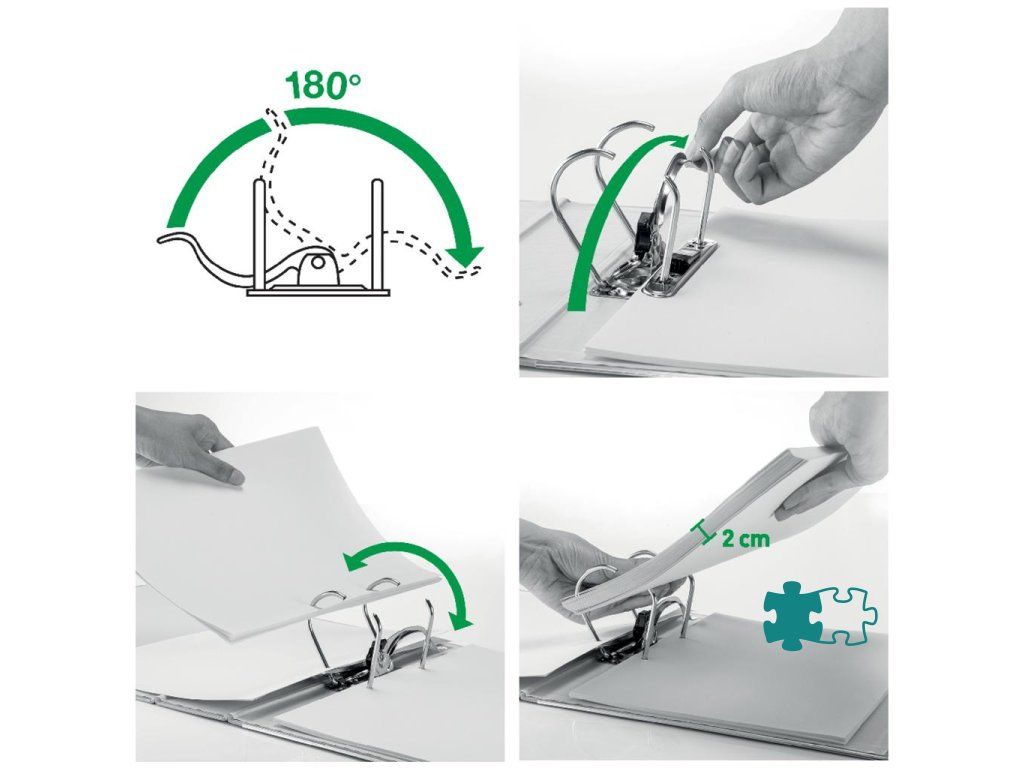 180°

2 cm