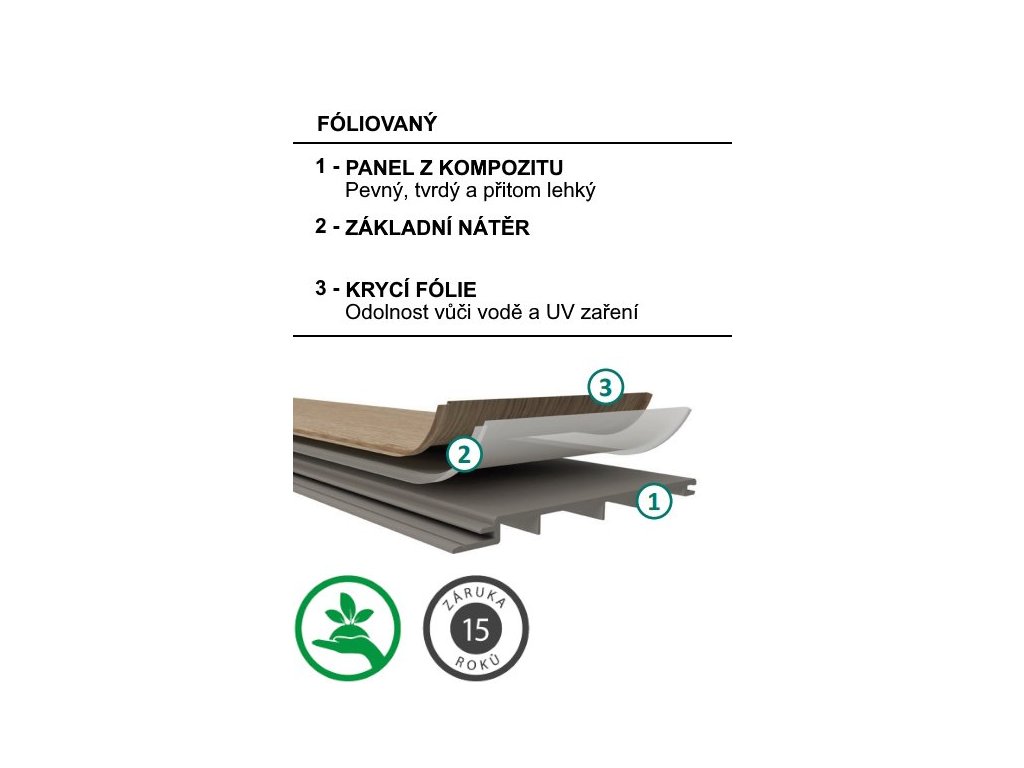 FÓLIOVANÝ

1 - PANEL Z KOMPOZITU
Pevný, tvrdý a přitom lehký

2 - ZÁKLADNÍ NÁTĚR

3 - KRYCÍ FÓLIE
Odolnost vůči vodě a UV zaření

3

2

1

ZÁRUKA
15
ROKŮ