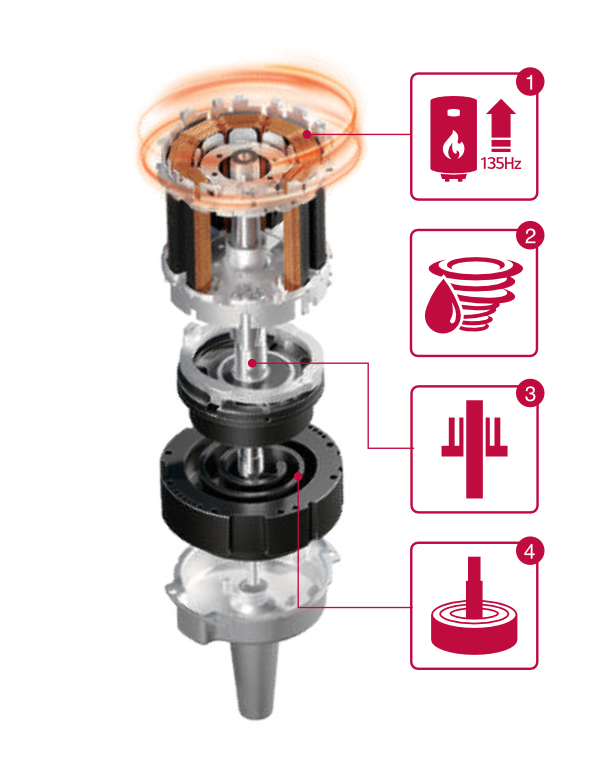 1
135Hz
2
3
4